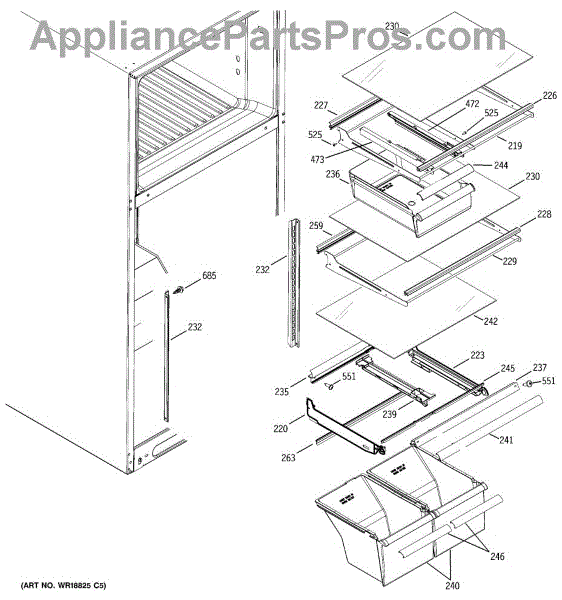 AppliancePartsPros.com

230
227
472
525
226
525
219
473
244
236
230
228
259
229
232
685
232
242
223
245
237
235
551
551
239
220
241
263
246
240

(ART NO. WR18825 C5)