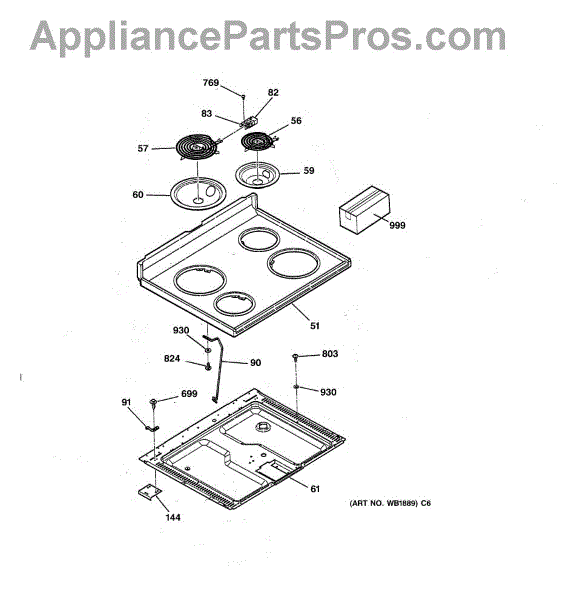 AppliancePartsPros.com

769
82
83
56
57
59
60
999
51
930
824
90
803
930
91
699
61
144
(ART NO. WB1889) C6