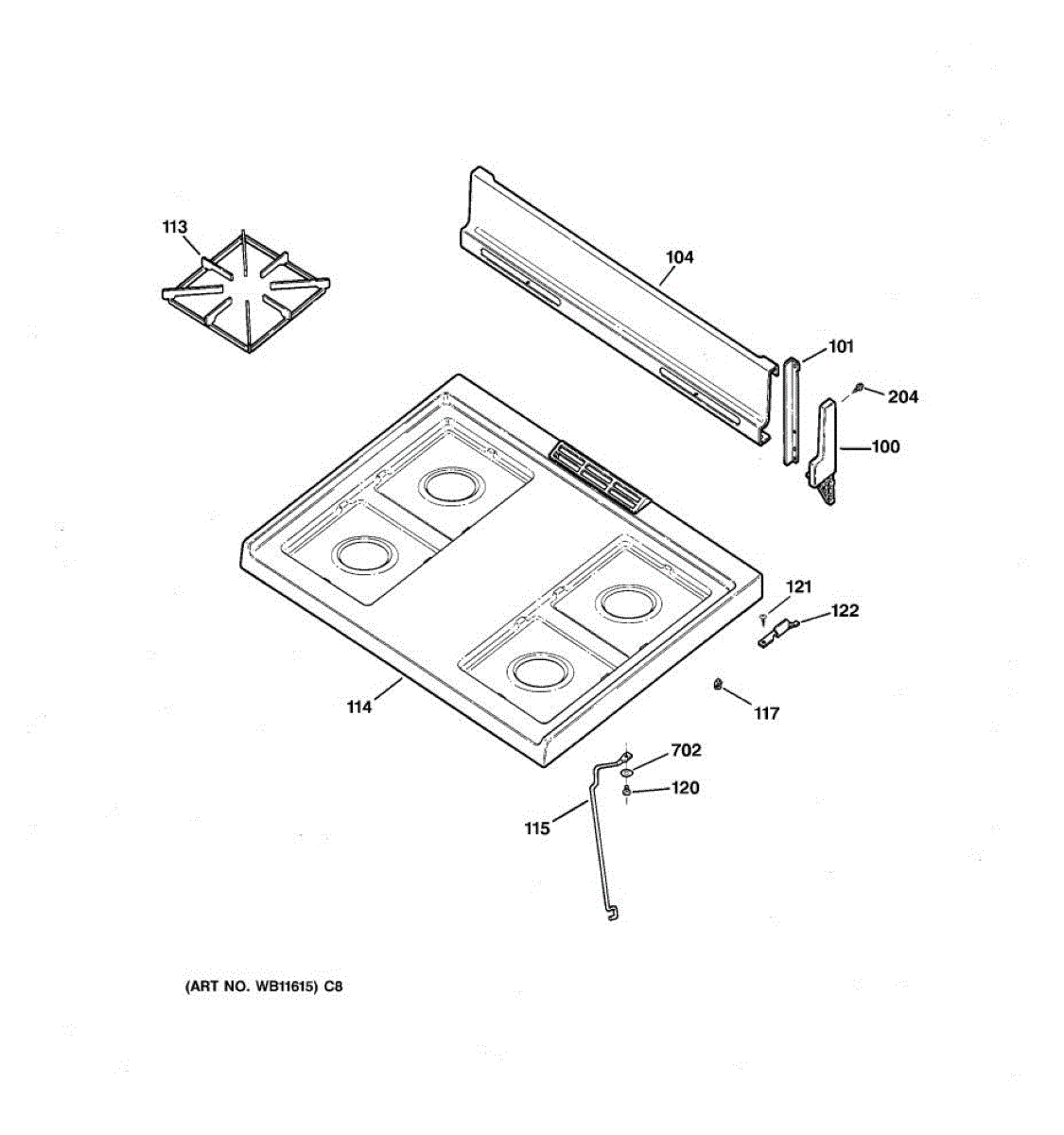 113

104

101

204

100

121

122

114

117

702

120

115

(ART NO. WB11615) C8