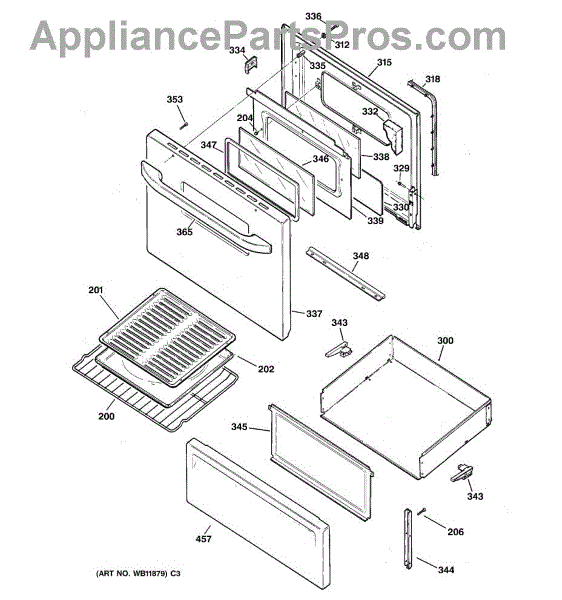 AppliancePartsPros.com

336
312
334
335
315
318
353
332
204
347
346
338
329
330
339
365
348
201
337
343
300
202
200
345
343
206
457
344
(ART NO. WB11879) C3