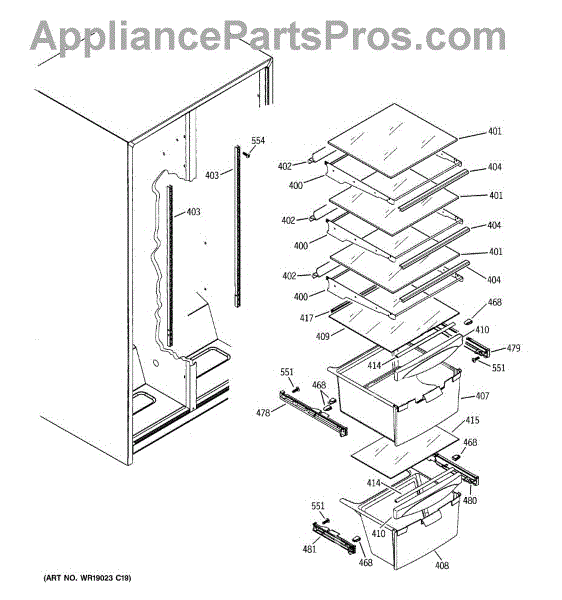 AppliancePartsPros.com

554
403
403
401
402
404
400
401
402
404
400
401
402
404
400
468
417
410
409
479
414
551
551
468
407
478
415
468
414
480
551
410
481
468
408

(ART NO. WR19023 C19)