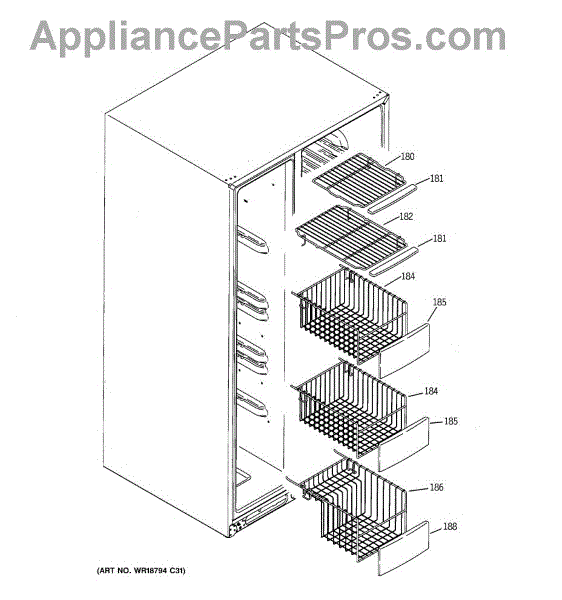 AppliancePartsPros.com

180

181

182

181

184

185

184

185

186

188

(ART NO. WR18794 C31)