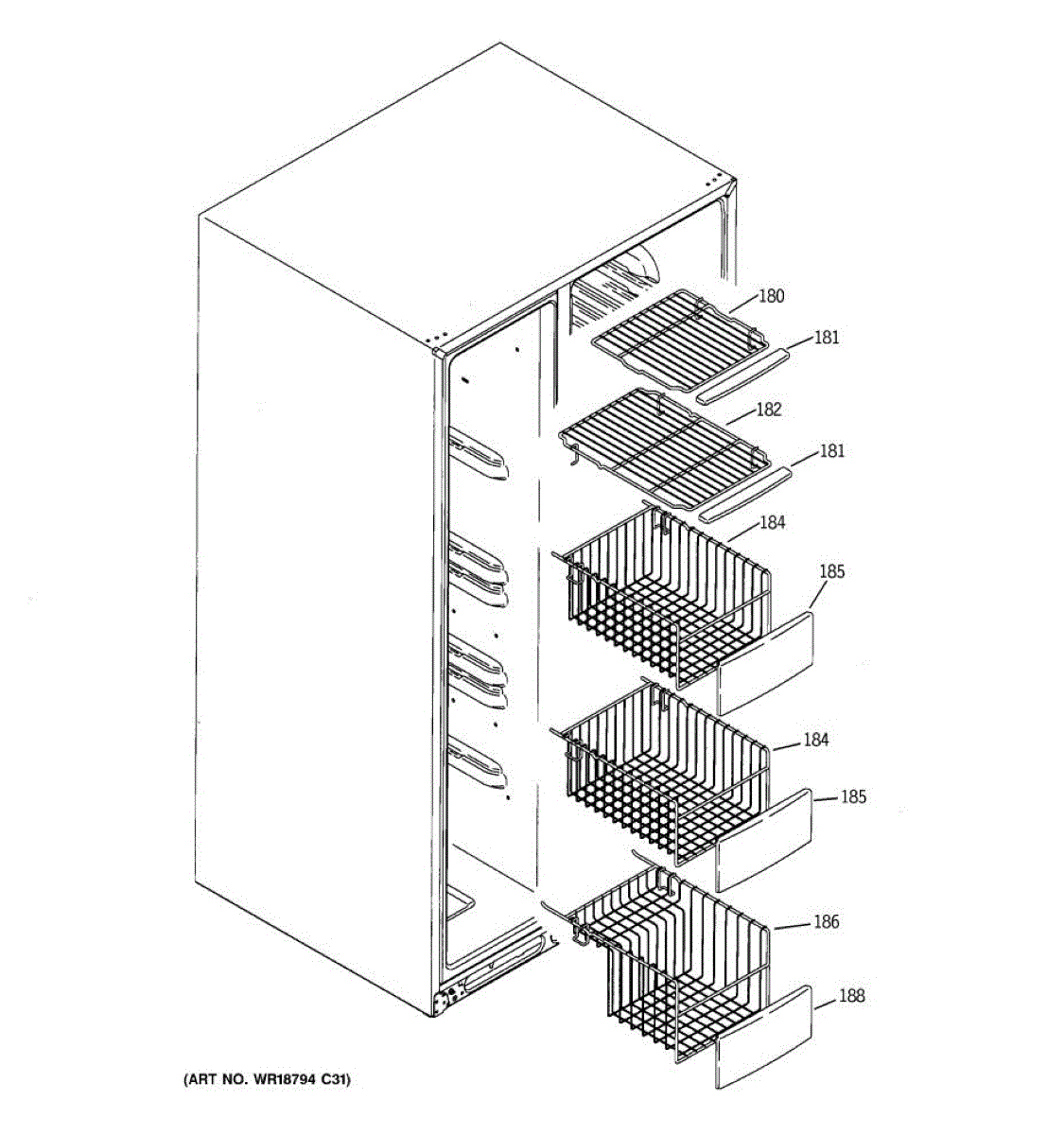 180
181
182
181
184
185
184
185
186
188
(ART NO. WR18794 C31)