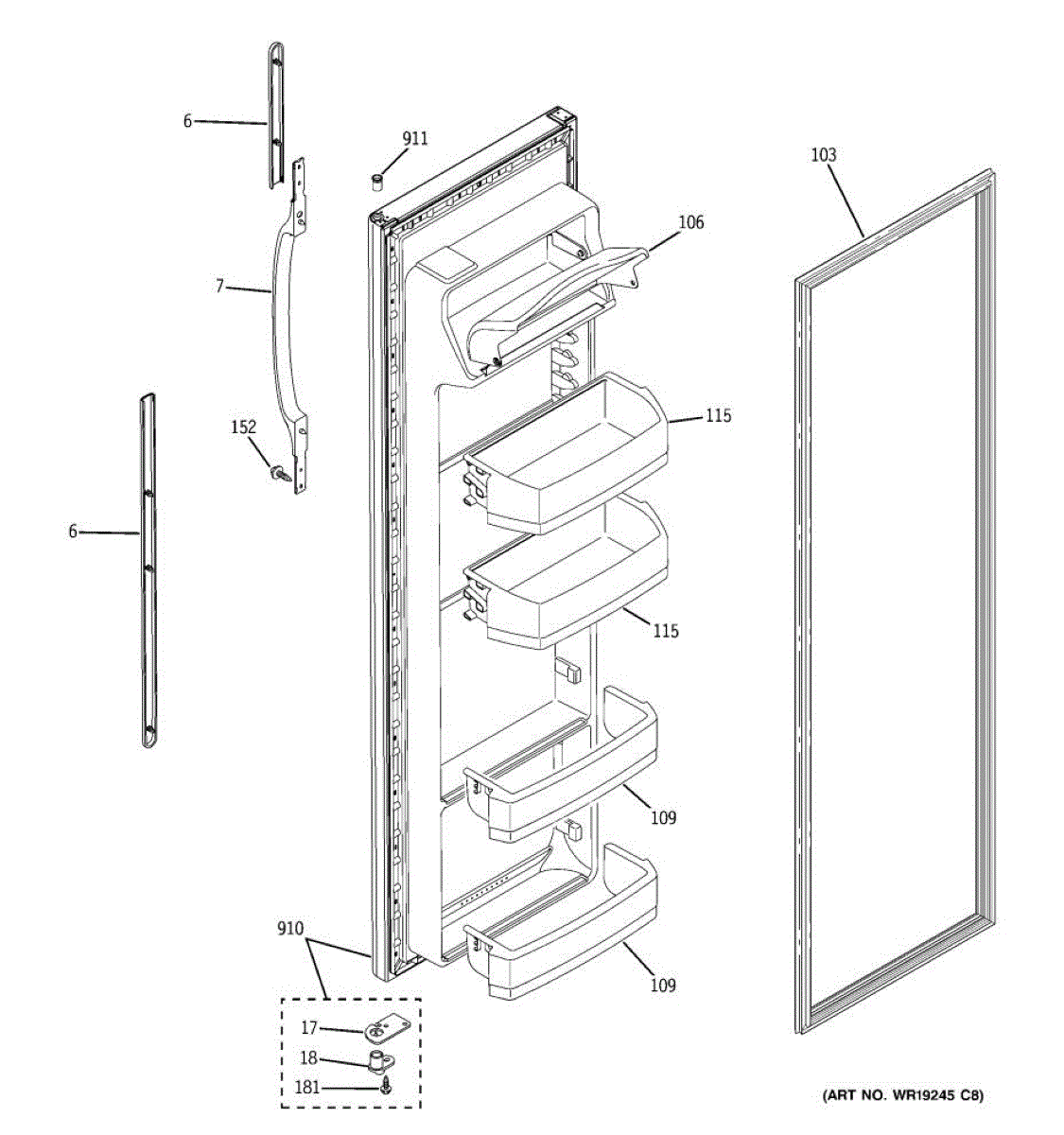 6
911
103
106
7
115
152
6
115
109
910
109
17
18
181
(ART NO. WR19245 C8)