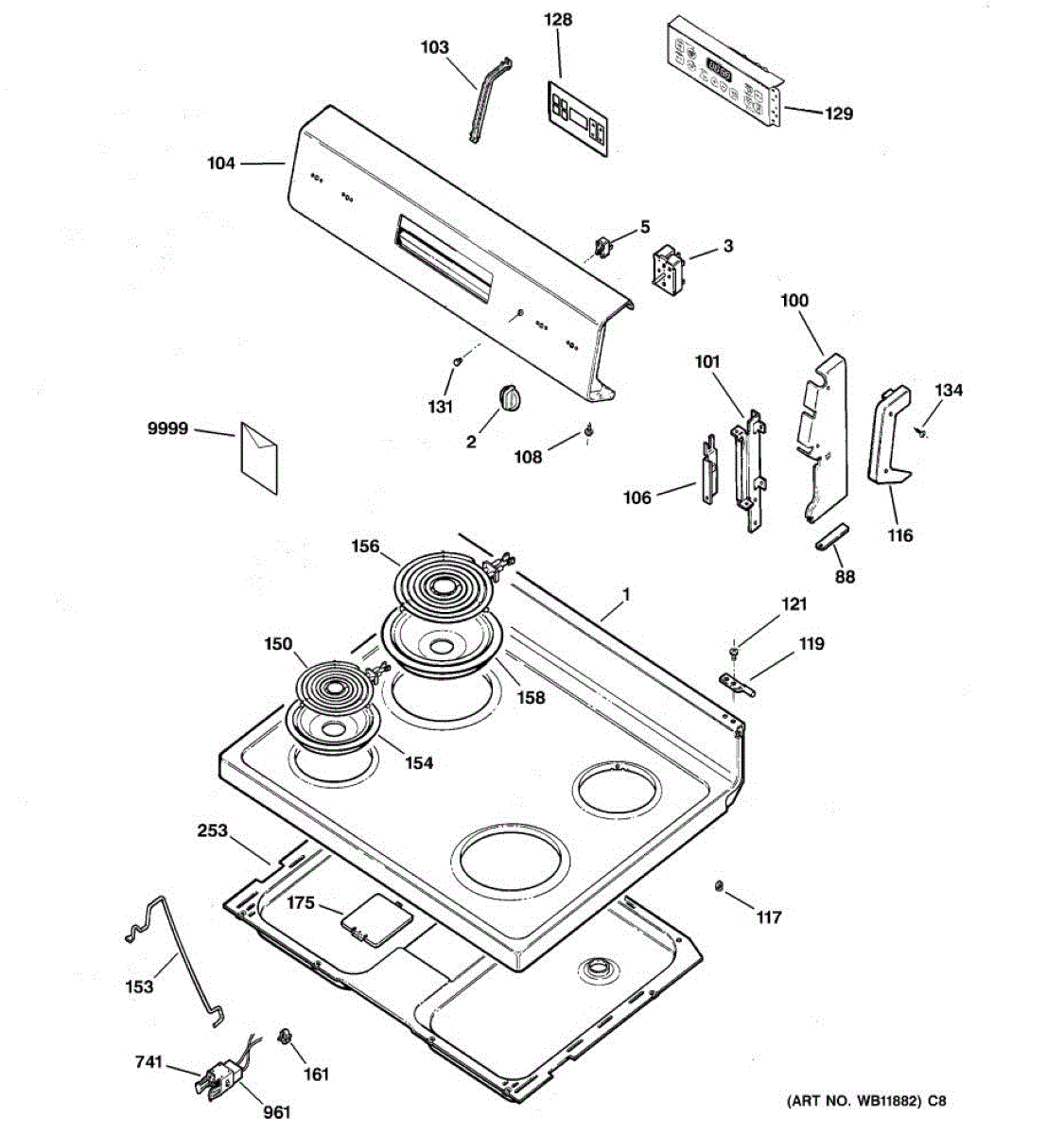 103
128
129
104
5
3
100
101
134
131
2
108
9999
106
116
88
156
1
121
119
150
158
154
253
175
117
153
741
161
961
(ART NO. WB11882) C8