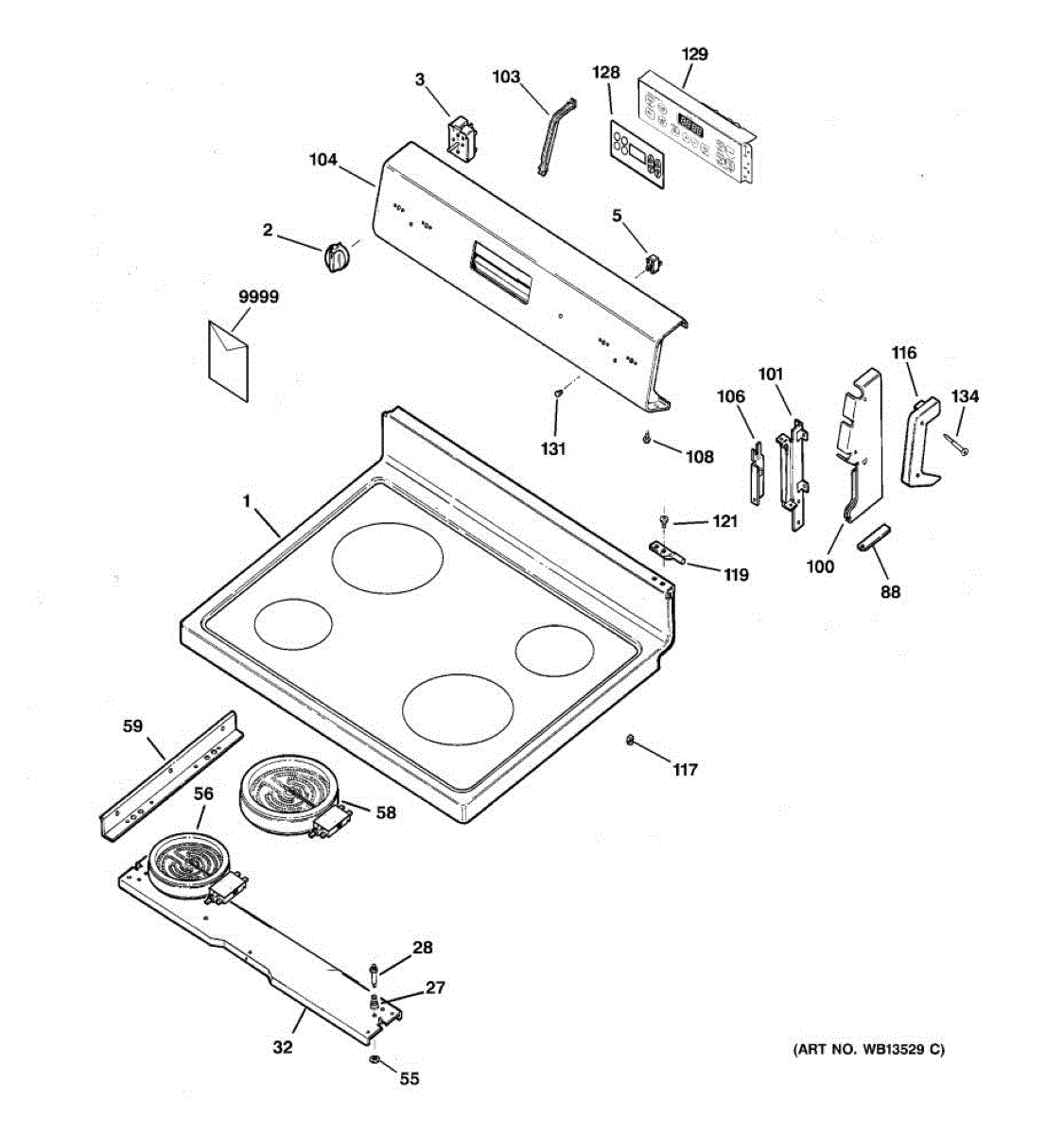 129
3
103
128
104
5
2
9999
116
101
134
106
131
108
1
121
119
100
88
59
117
56
58
28
27
32
55
(ART NO. WB13529 C)