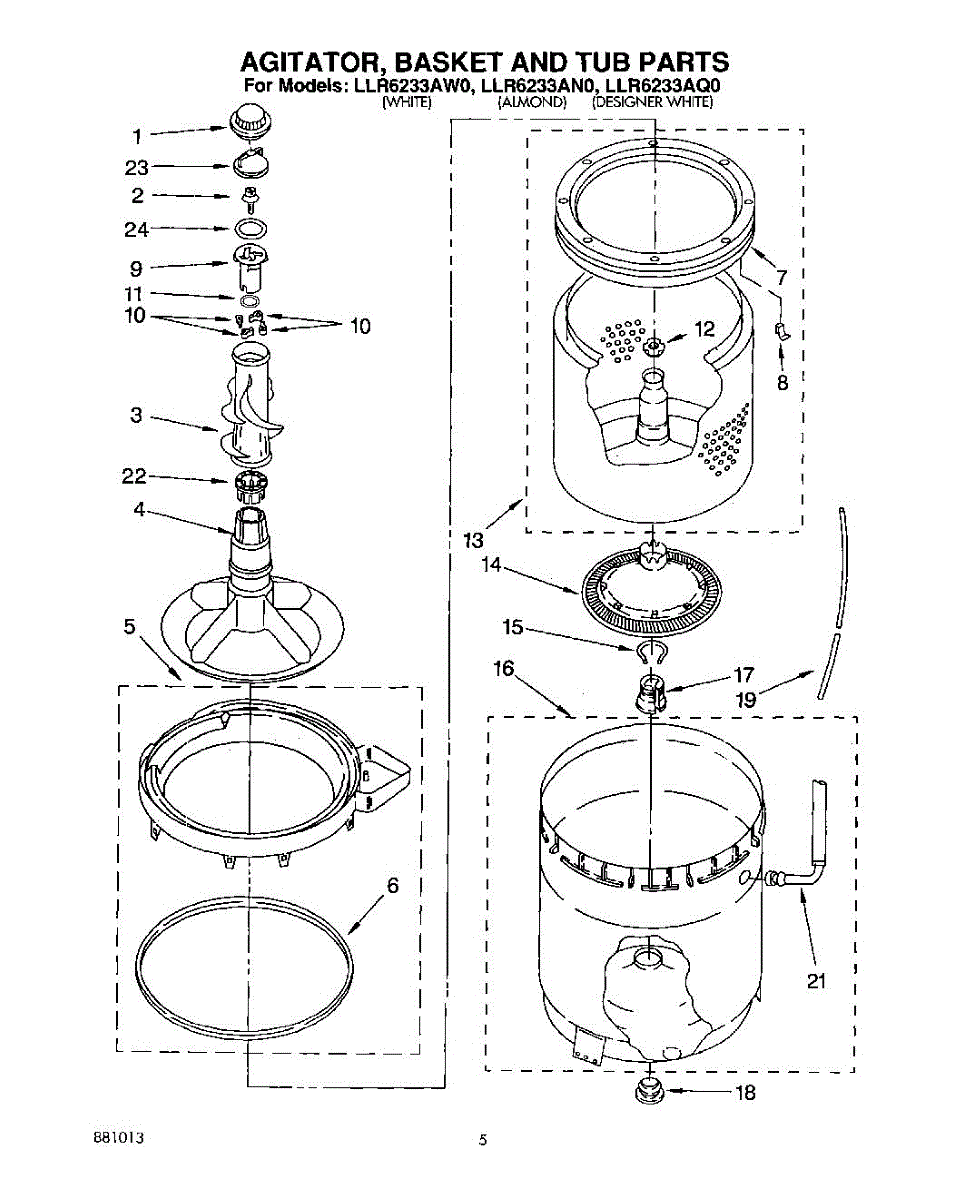 AGITATOR, BASKET AND TUB PARTS
For Models: LLR6233AW0, LLR6233AN0, LLR6233AQ0
(WHITE) (ALMOND) (DESIGNER WHITE)

1
23
2
24
9
11
10
10
3
22
4
5
6
7
12
8
13
14
15
16
17
19
21
18

881013

5