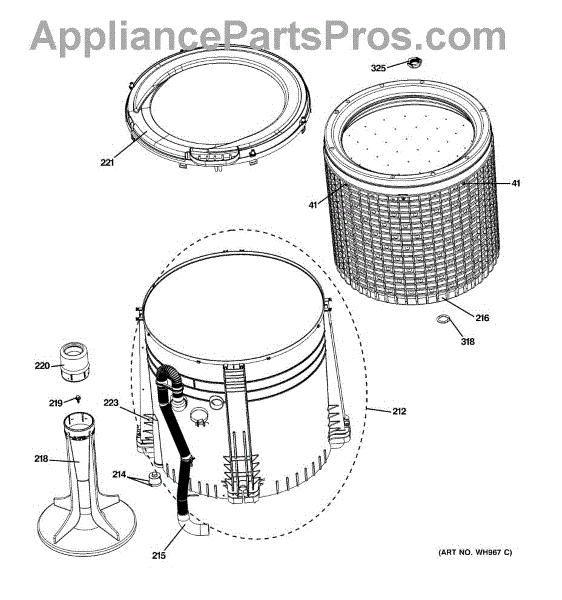 AppliancePartsPros.com

325
221
41
41
216
318
220
219
223
212
218
214
215
(ART NO. WH967 C)