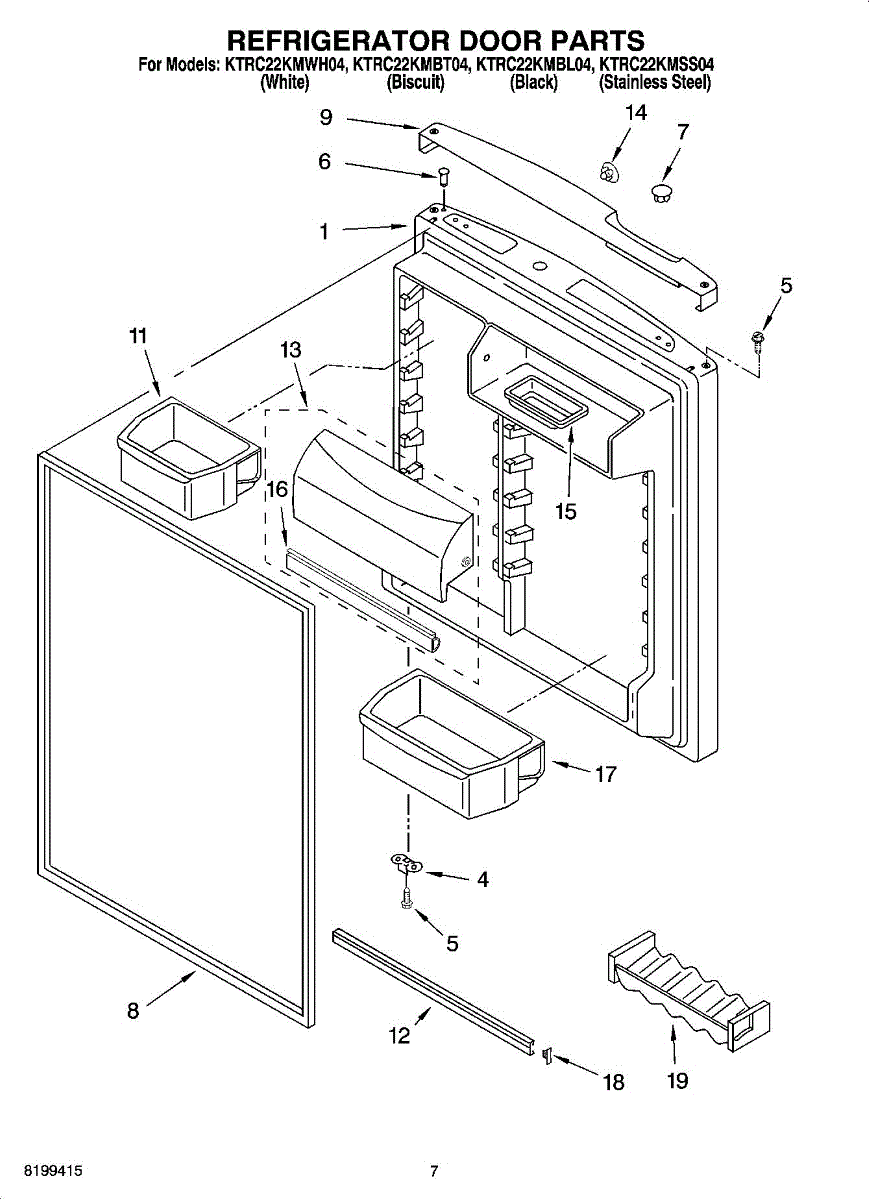 REFRIGERATOR DOOR PARTS
For Models: KTRC22KMWH04, KTRC22KMBT04, KTRC22KMBL04, KTRC22KMSS04
(White) (Biscuit) (Black) (Stainless Steel)

9
14
7
6
1
5
11
13
16
15
17
4
5
8
12
18
19

8199415
7