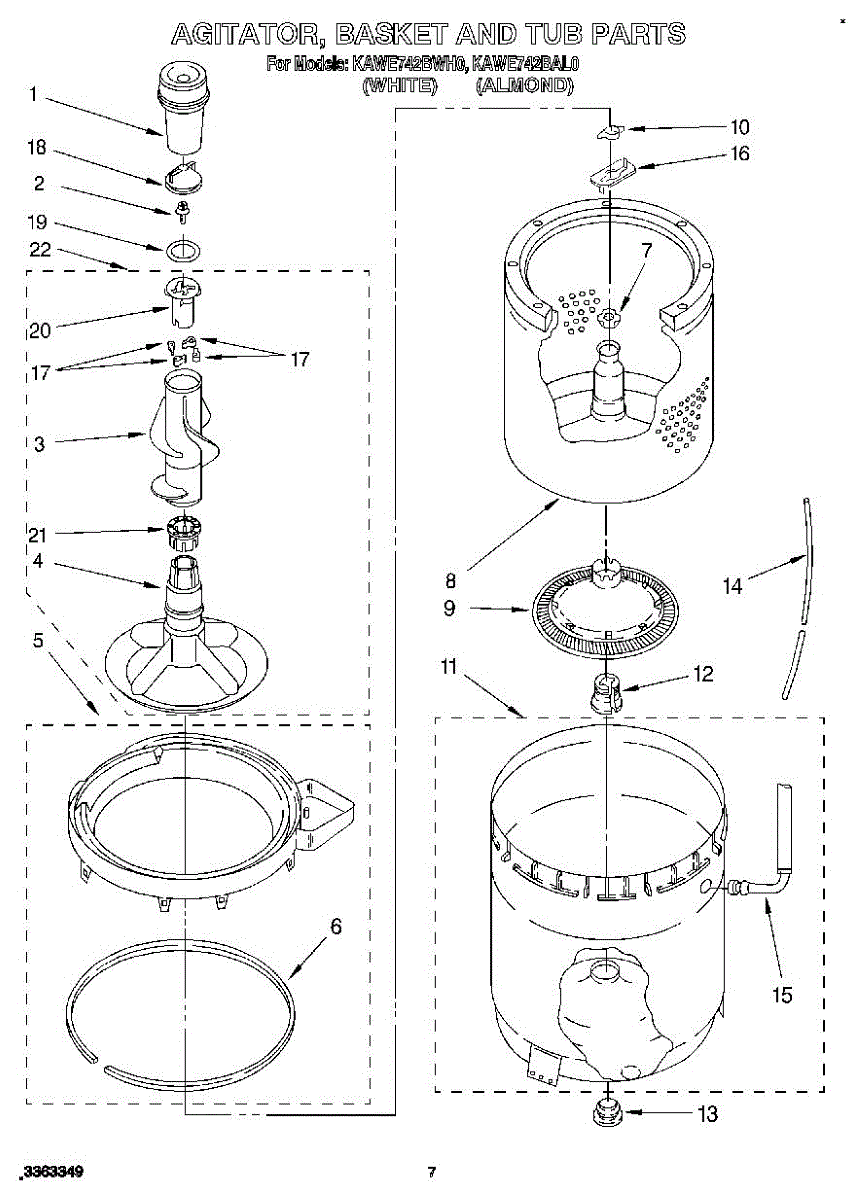 AGITATOR, BASKET AND TUB PARTS
For Models: KAWE742BWH0, KAWE742BAL0
(WHITE) (ALMOND)

1
18
2
19
22
20
17
17
3
21
4
5
6
10
16
7
8
9
14
11
12
15
13

3363349

7