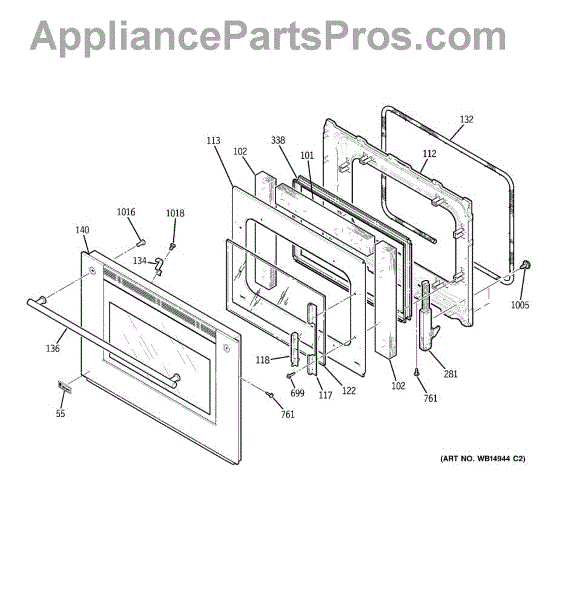 AppliancePartsPros.com

132
113
102
338
101
112
1016
1018
140
134
1005
136
118
699
117
122
102
281
761
55
761

(ART NO. WB14944 C2)