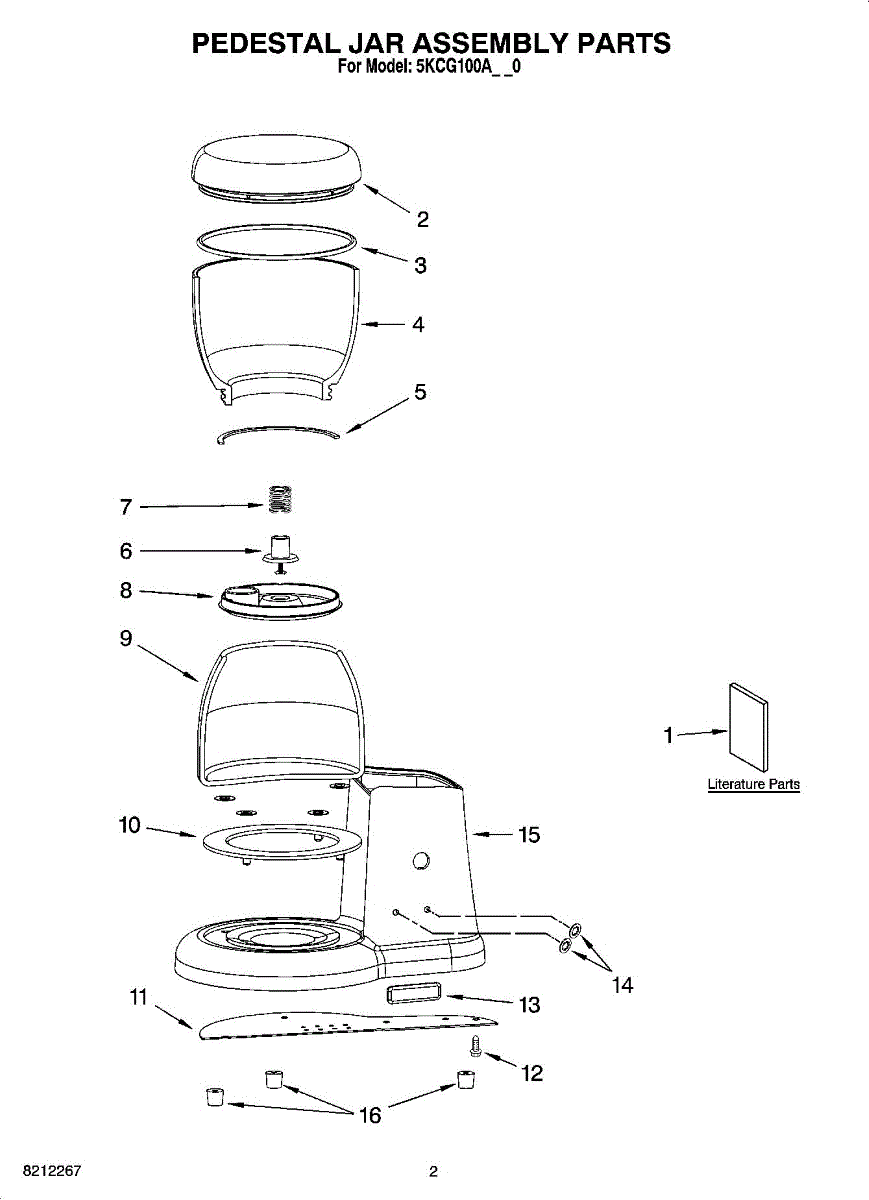 PEDESTAL JAR ASSEMBLY PARTS
For Model: 5KCG100A_ _0

2
3
4
5
7
6
8
9
1
Literature Parts
10
15
14
11
13
12
16

8212267

2