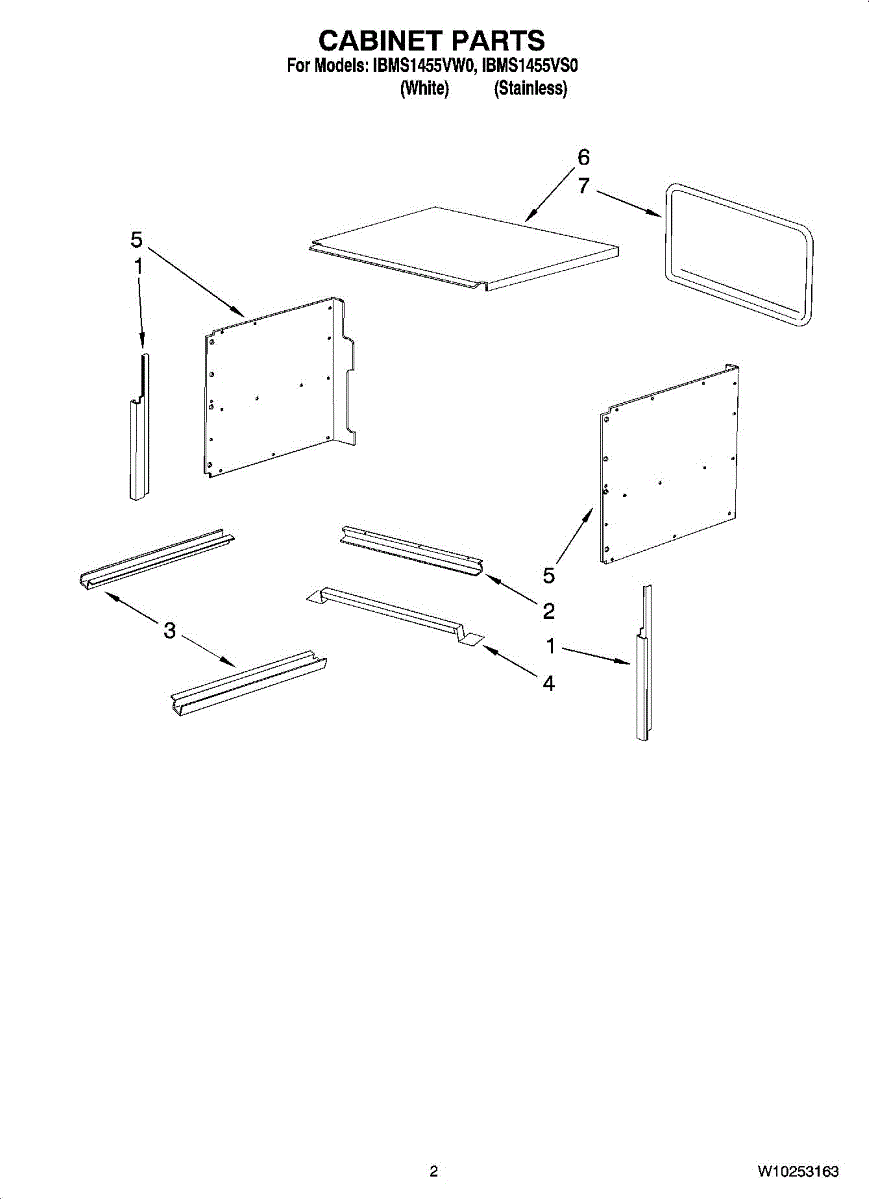 CABINET PARTS
For Models: IBMS1455VW0, IBMS1455VS0
(White) (Stainless)

6
7
5
1
5
2
3
1
4

2

W10253163