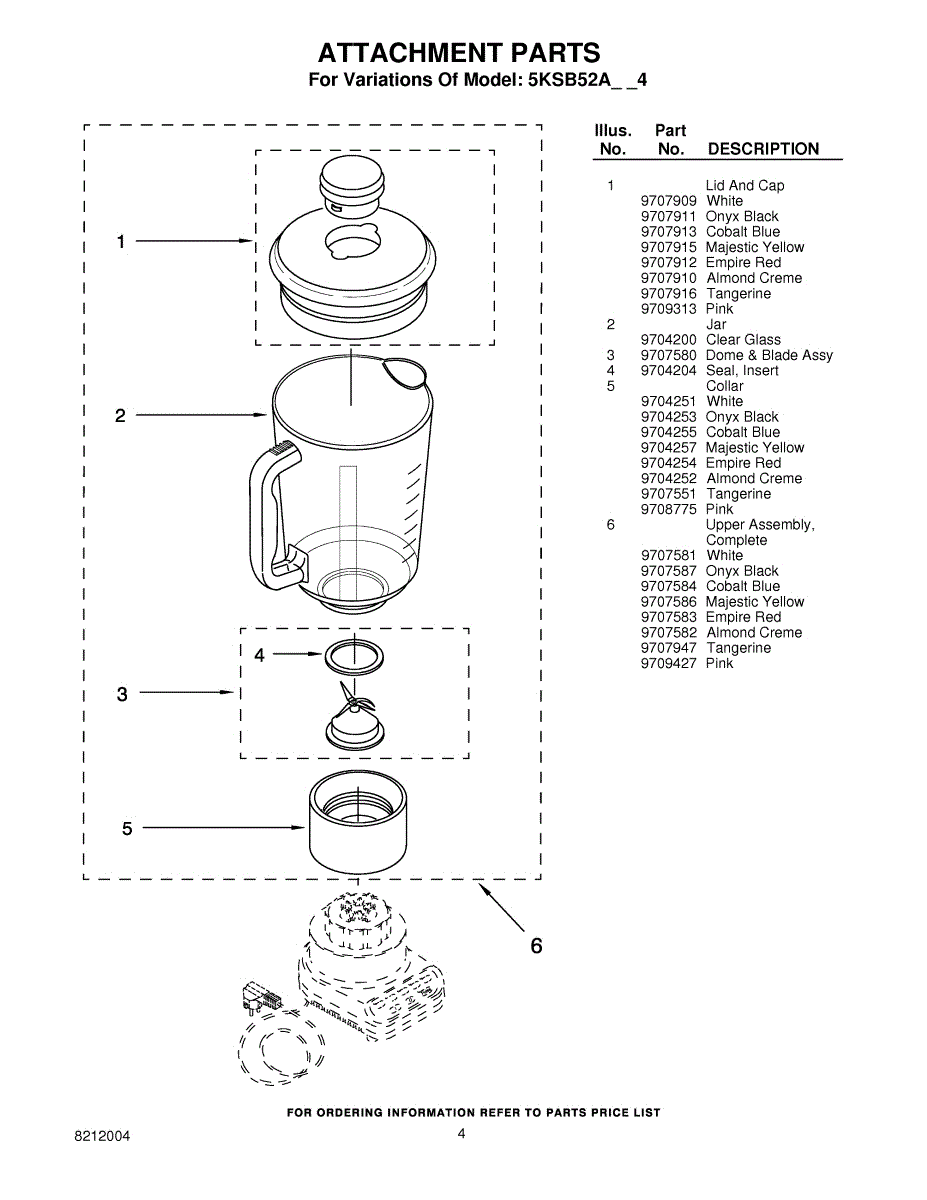 ATTACHMENT PARTS
For Variations Of Model: 5KSB52A_ _4

1
2
4
3
5
6

| Illus. No. | Part No. | DESCRIPTION |
|---|---|---|
| 1 | | Lid And Cap |
| | 9707909 | White |
| | 9707911 | Onyx Black |
| | 9707913 | Cobalt Blue |
| | 9707915 | Majestic Yellow |
| | 9707912 | Empire Red |
| | 9707910 | Almond Creme |
| | 9707916 | Tangerine |
| | 9709313 | Pink |
| 2 | | Jar |
| | 9704200 | Clear Glass |
| 3 | 9707580 | Dome & Blade Assy |
| 4 | 9704204 | Seal, Insert |
| 5 | | Collar |
| | 9704251 | White |
| | 9704253 | Onyx Black |
| | 9704255 | Cobalt Blue |
| | 9704257 | Majestic Yellow |
| | 9704254 | Empire Red |
| | 9704252 | Almond Creme |
| | 9707551 | Tangerine |
| | 9708775 | Pink |
| 6 | | Upper Assembly, Complete |
| | 9707581 | White |
| | 9707587 | Onyx Black |
| | 9707584 | Cobalt Blue |
| | 9707586 | Majestic Yellow |
| | 9707583 | Empire Red |
| | 9707582 | Almond Creme |
| | 9707947 | Tangerine |
| | 9709427 | Pink |

FOR ORDERING INFORMATION REFER TO PARTS PRICE LIST

8212004
4