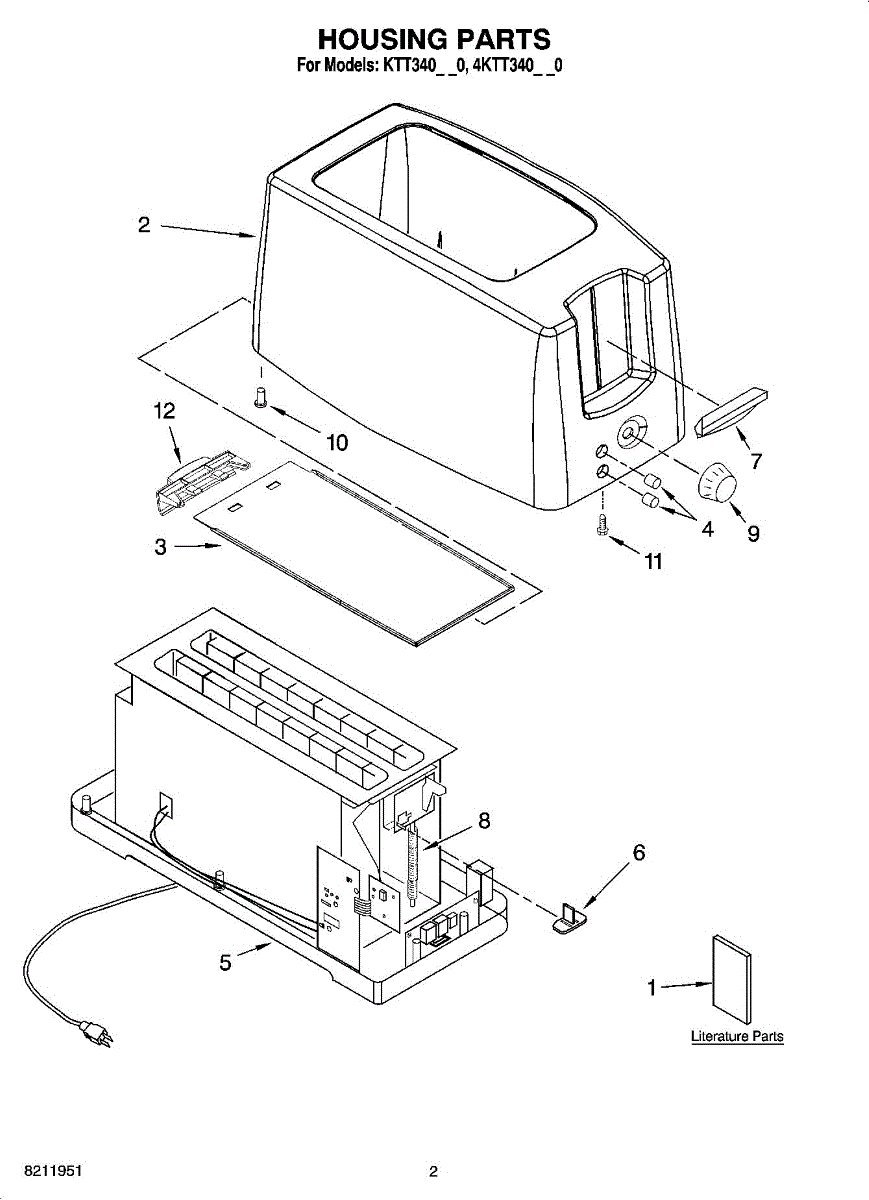 HOUSING PARTS
For Models: KTT340_ _0, 4KTT340_ _0

2

12

10

7

3

4

9

11

8

6

5

1

Literature Parts

8211951

2