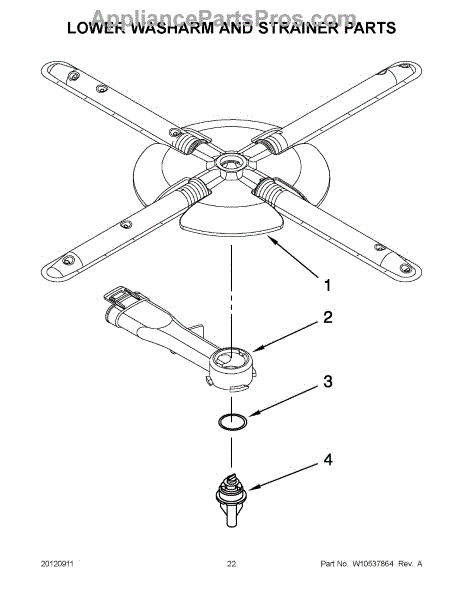 AppliancePartsPros.com
LOWER WASHARM AND STRAINER PARTS

1
2
3
4

20120911
22
Part No. W10537864 Rev. A