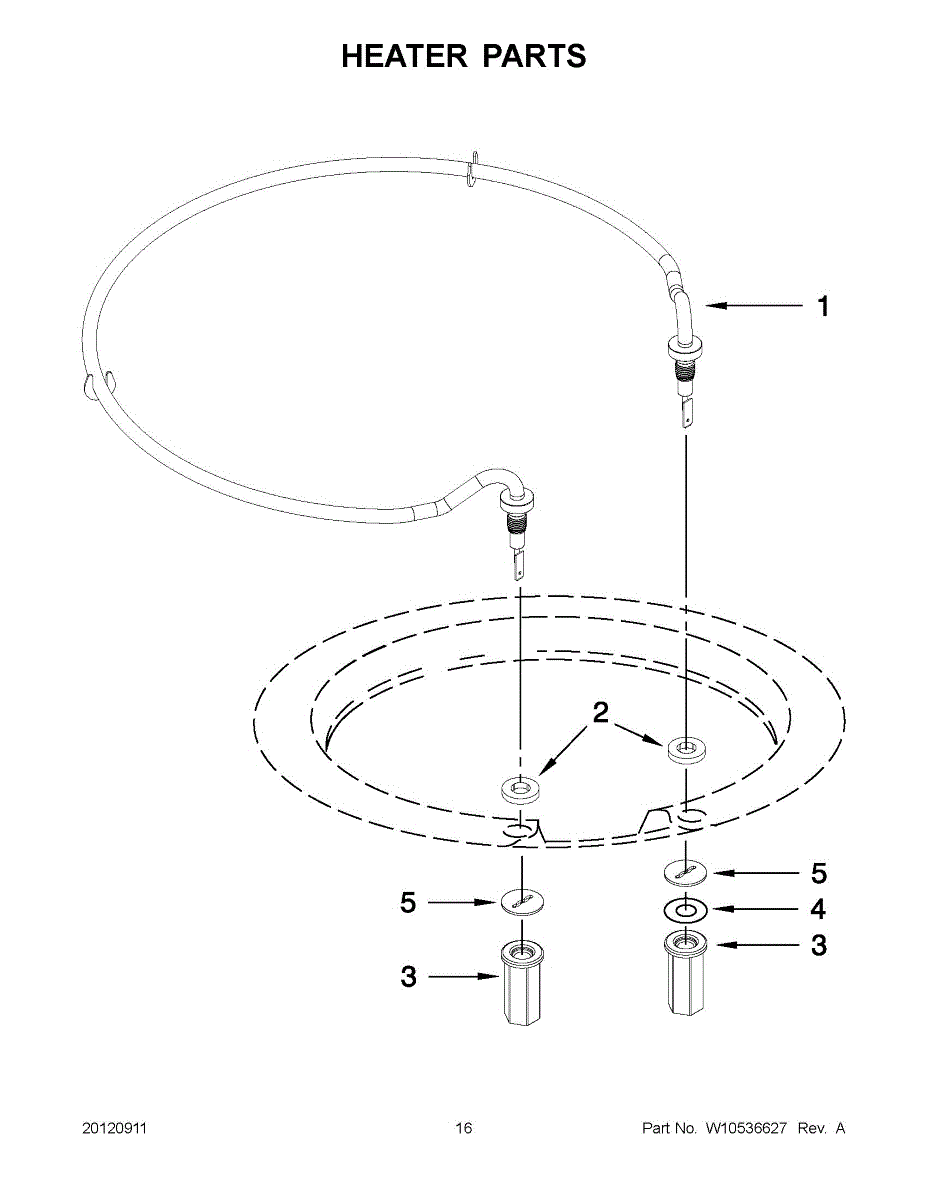 HEATER PARTS

1

2

5

4

3

5

3

20120911

16

Part No. W10536627 Rev. A