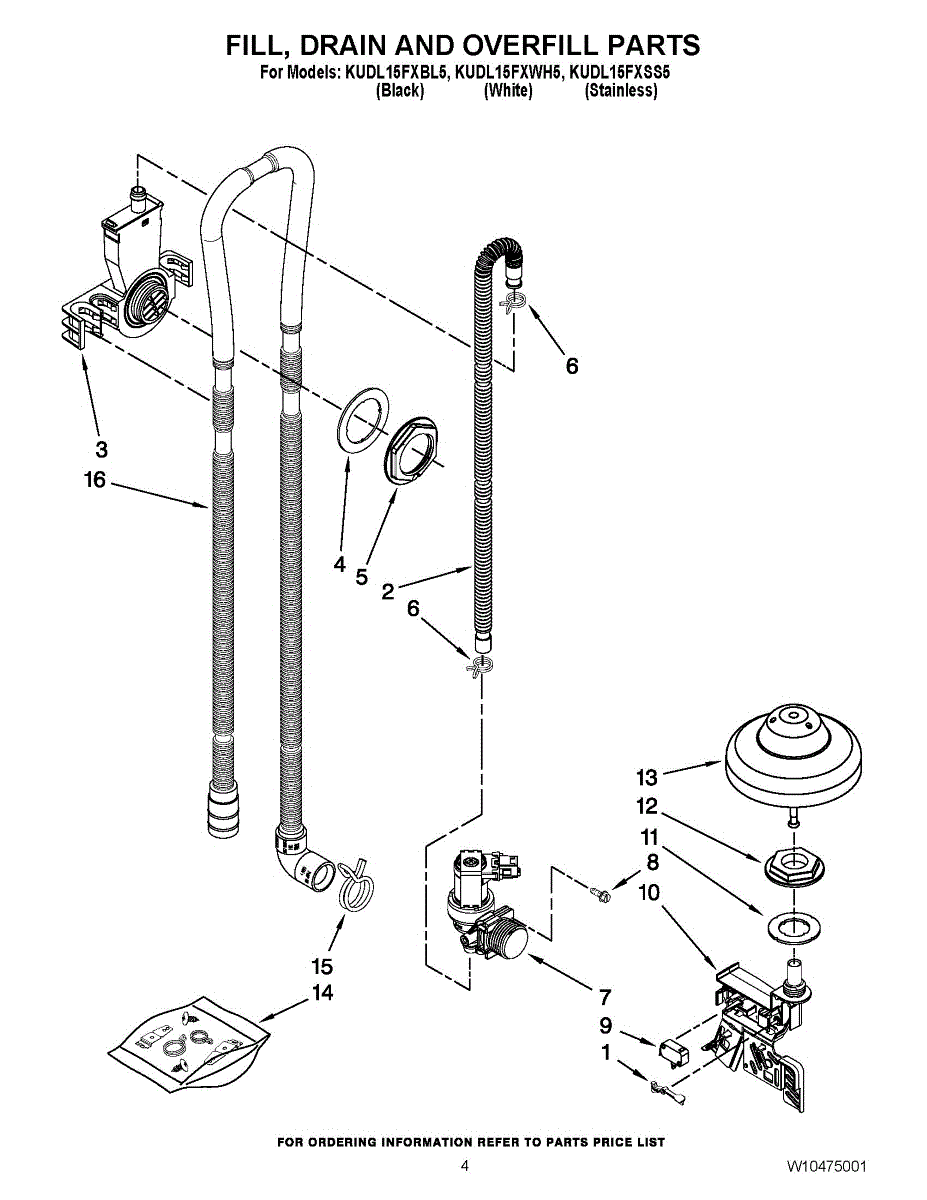 FILL, DRAIN AND OVERFILL PARTS
For Models: KUDL15FXBL5, KUDL15FXWH5, KUDL15FXSS5
(Black) (White) (Stainless)

6
3
16
4
5
2
6
13
12
11
8
10
15
14
7
9
1

FOR ORDERING INFORMATION REFER TO PARTS PRICE LIST
4
W10475001