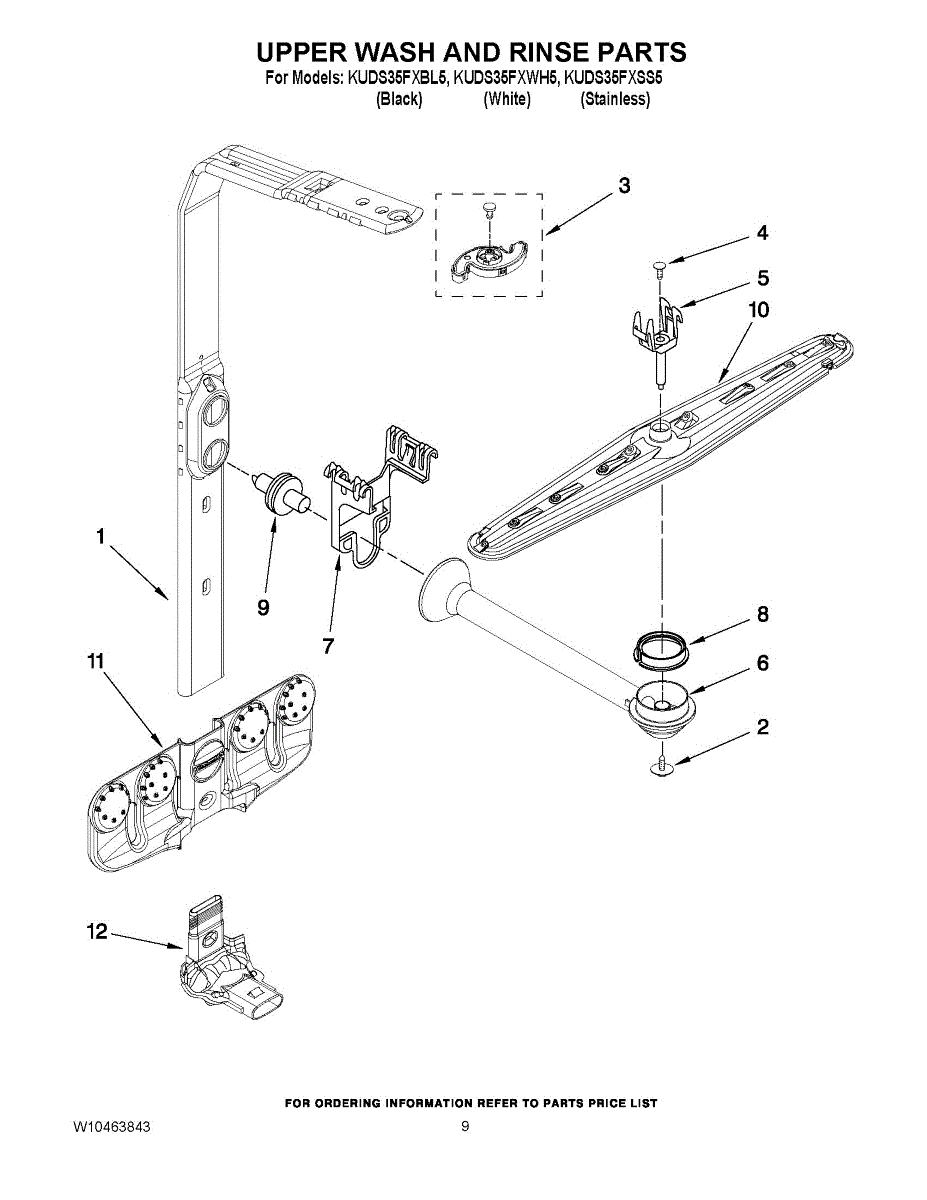 UPPER WASH AND RINSE PARTS
For Models: KUDS35FXBL5, KUDS35FXWH5, KUDS35FXSS5
(Black) (White) (Stainless)

3
4
5
10
1
9
7
8
6
2
11
12

FOR ORDERING INFORMATION REFER TO PARTS PRICE LIST
W10463843
9