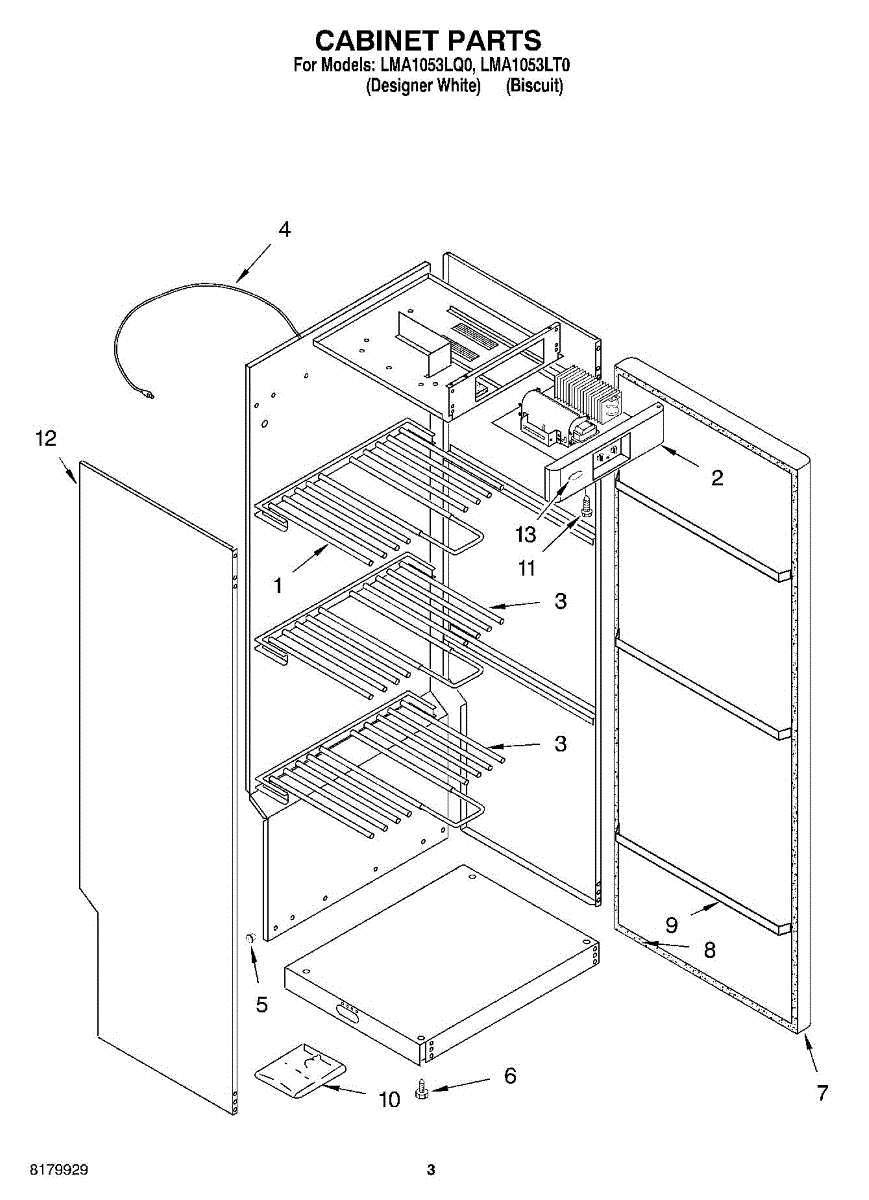 CABINET PARTS
For Models: LMA1053LQ0, LMA1053LT0
(Designer White) (Biscuit)

4

12

2

13

11

1

3

3

9

8

5

6

10

7

8179929

3