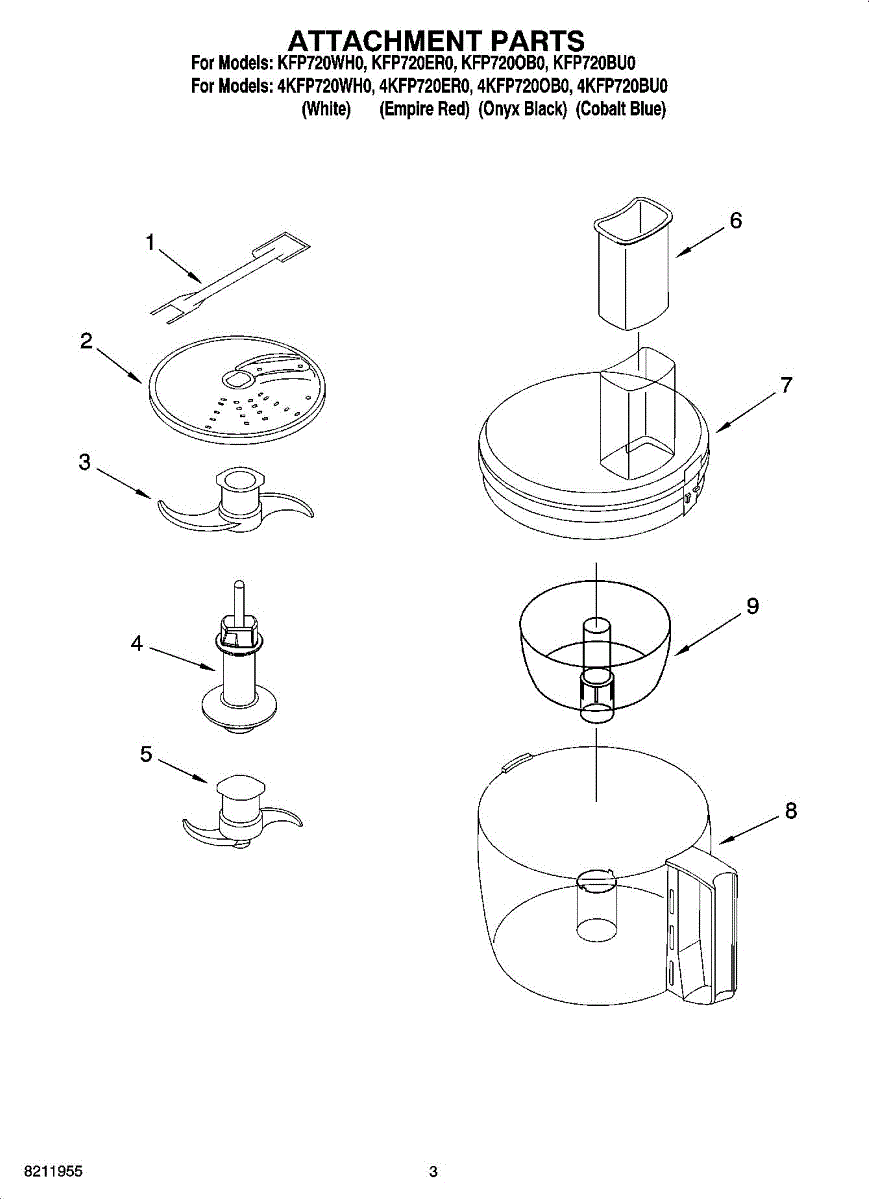 ATTACHMENT PARTS
For Models: KFP720WH0, KFP720ER0, KFP720OB0, KFP720BU0
For Models: 4KFP720WH0, 4KFP720ER0, 4KFP720OB0, 4KFP720BU0
(White) (Empire Red) (Onyx Black) (Cobalt Blue)

1
2
3
4
5
6
7
9
8

8211955
3