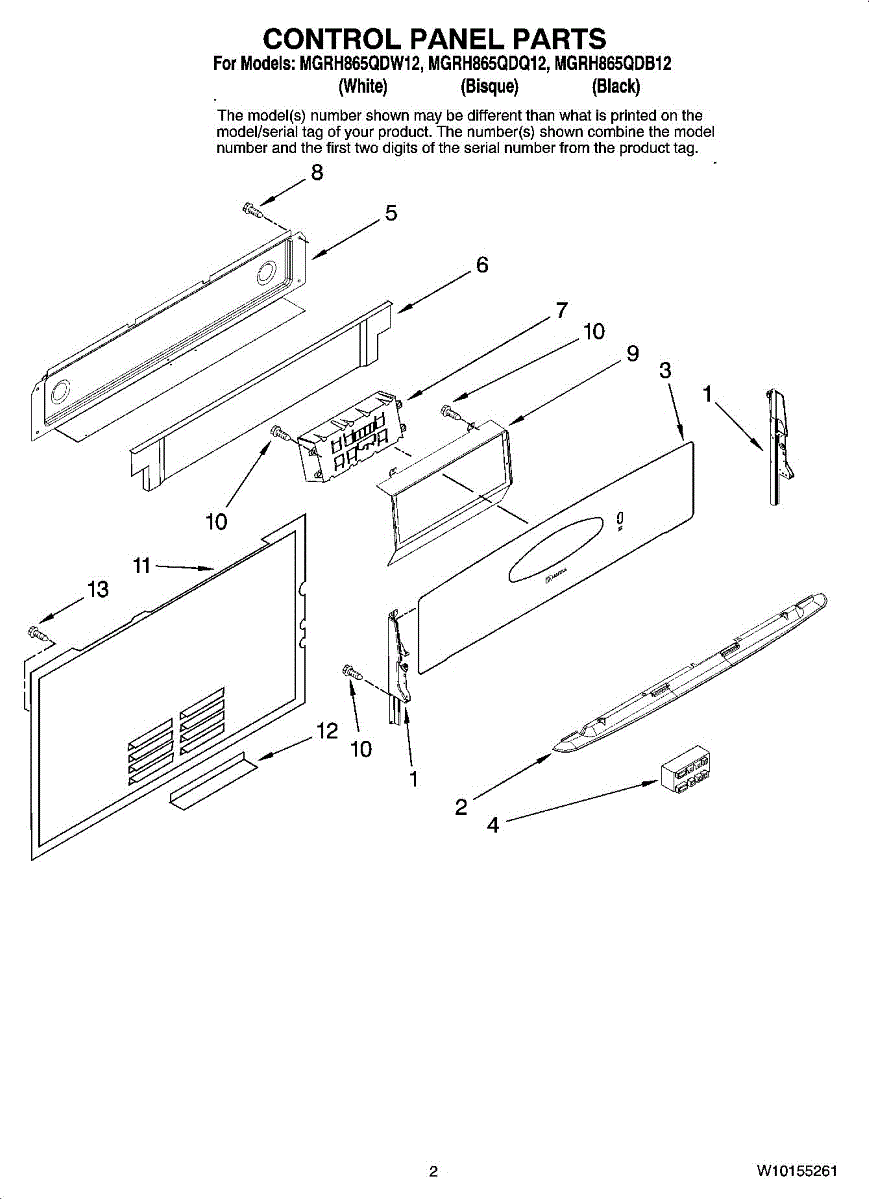 CONTROL PANEL PARTS

For Models: MGRH865QDW12, MGRH865QDQ12, MGRH865QDB12
(White) (Bisque) (Black)

The model(s) number shown may be different than what is printed on the model/serial tag of your product. The number(s) shown combine the model number and the first two digits of the serial number from the product tag.

8
5
6
7
10
9
3
1
10
11
13
12
10
1
2
4

2

W10155261