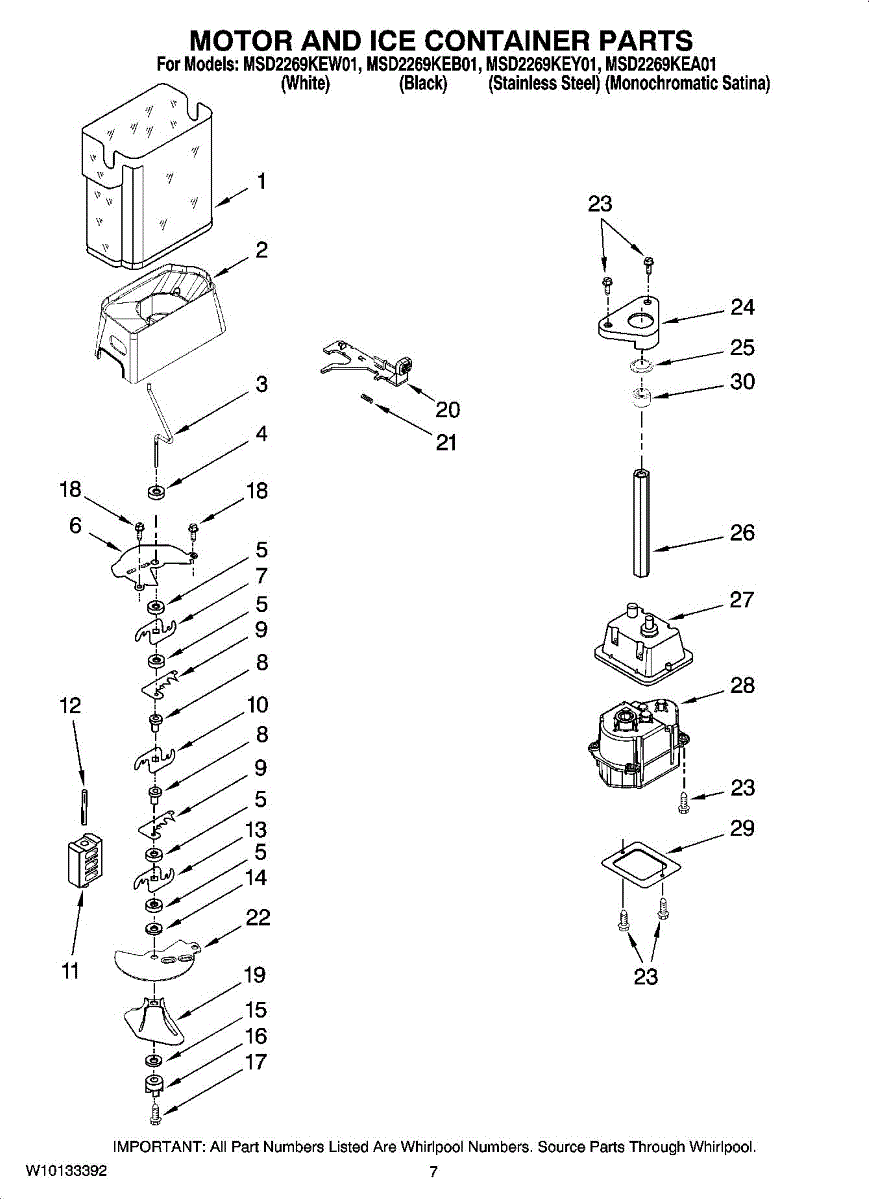 MOTOR AND ICE CONTAINER PARTS
For Models: MSD2269KEW01, MSD2269KEB01, MSD2269KEY01, MSD2269KEA01
(White) (Black) (Stainless Steel) (Monochromatic Satina)

1
2
3
4
18
18
6
5
7
5
9
8
12
10
8
9
5
13
5
14
22
11
19
15
16
17
20
21
23
24
25
30
26
27
28
23
29
23

IMPORTANT: All Part Numbers Listed Are Whirlpool Numbers. Source Parts Through Whirlpool.

W10133392 7