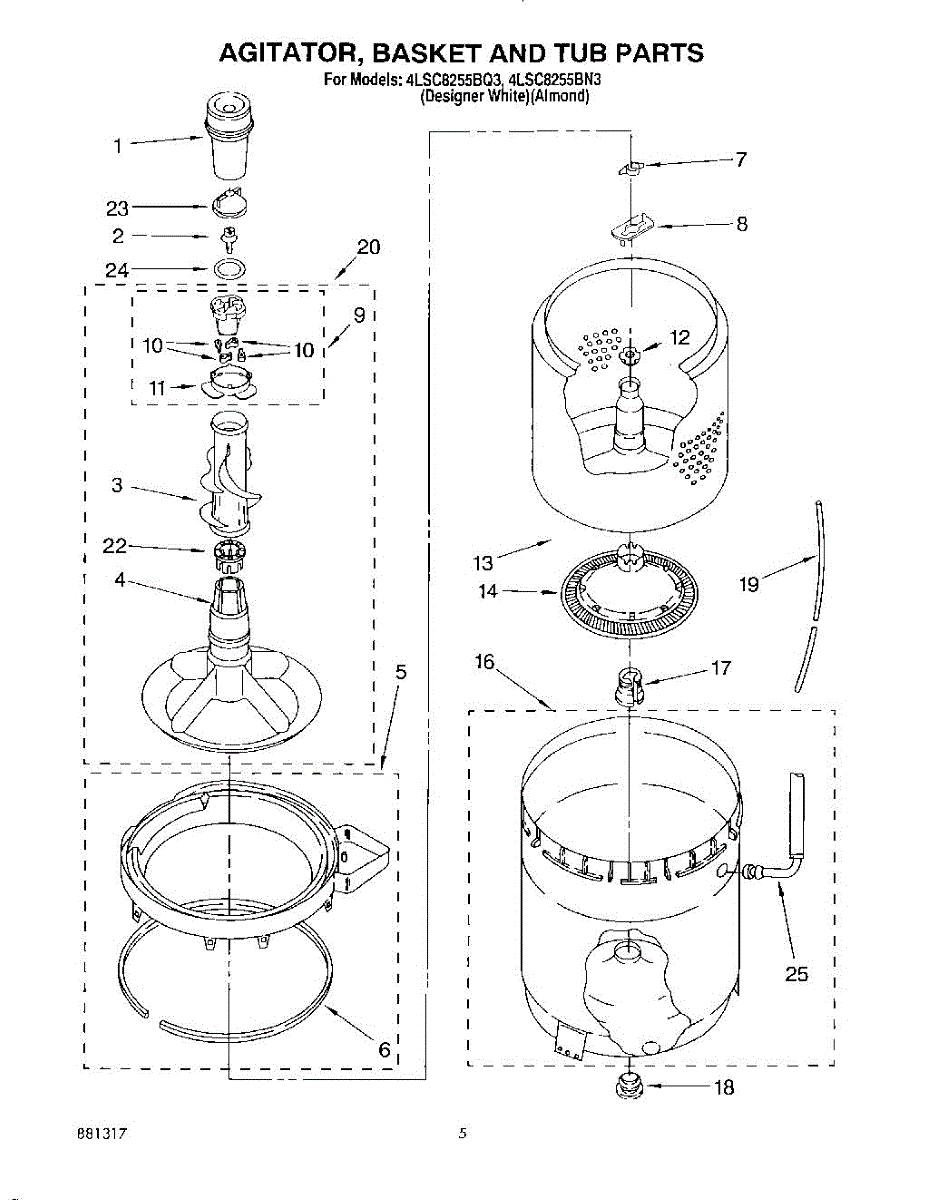 AGITATOR, BASKET AND TUB PARTS
For Models: 4LSC8255BQ3, 4LSC8255BN3
(Designer White)(Almond)

1
23
2
24
20
9
10
10
11
3
22
4
5
6
7
8
12
13
14
19
16
17
25
18

881317

5