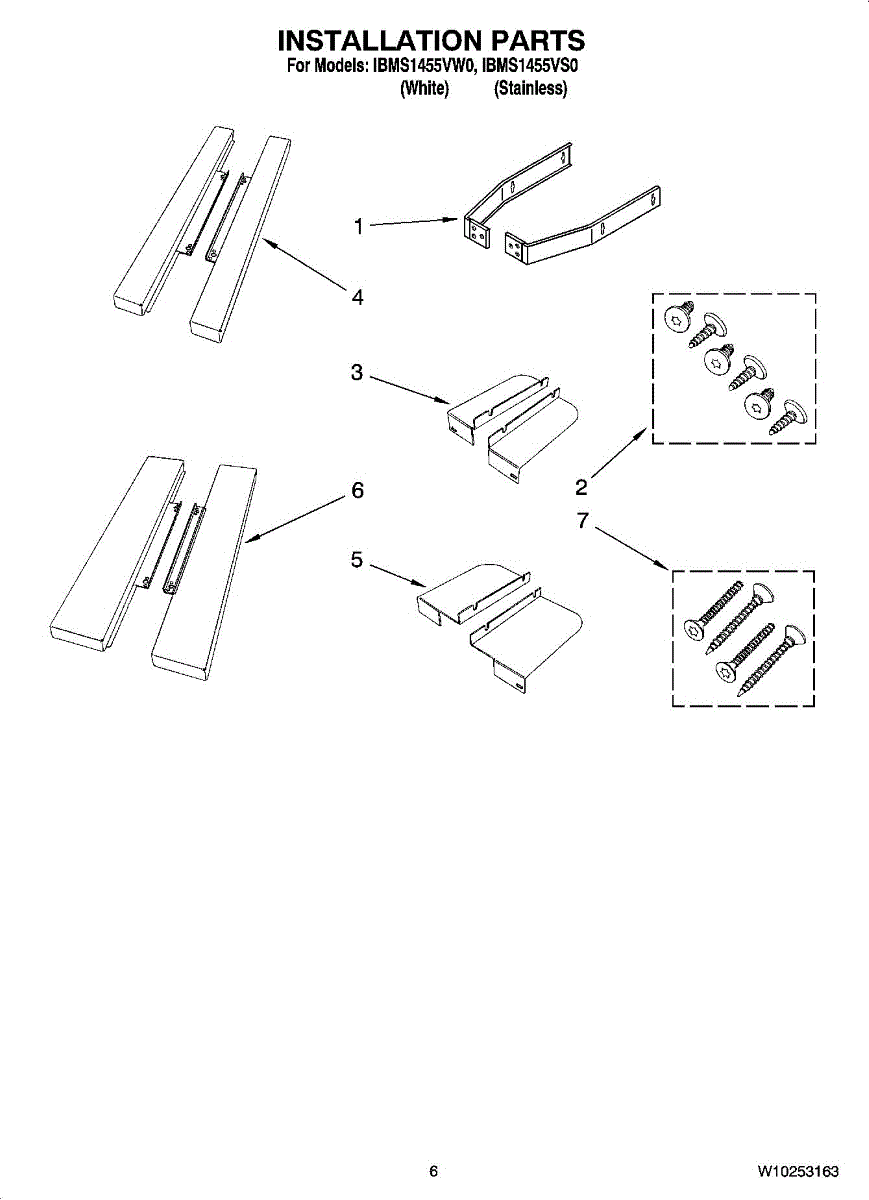 INSTALLATION PARTS
For Models: IBMS1455VW0, IBMS1455VS0
(White) (Stainless)

1
4
3
2
6
7
5

6

W10253163