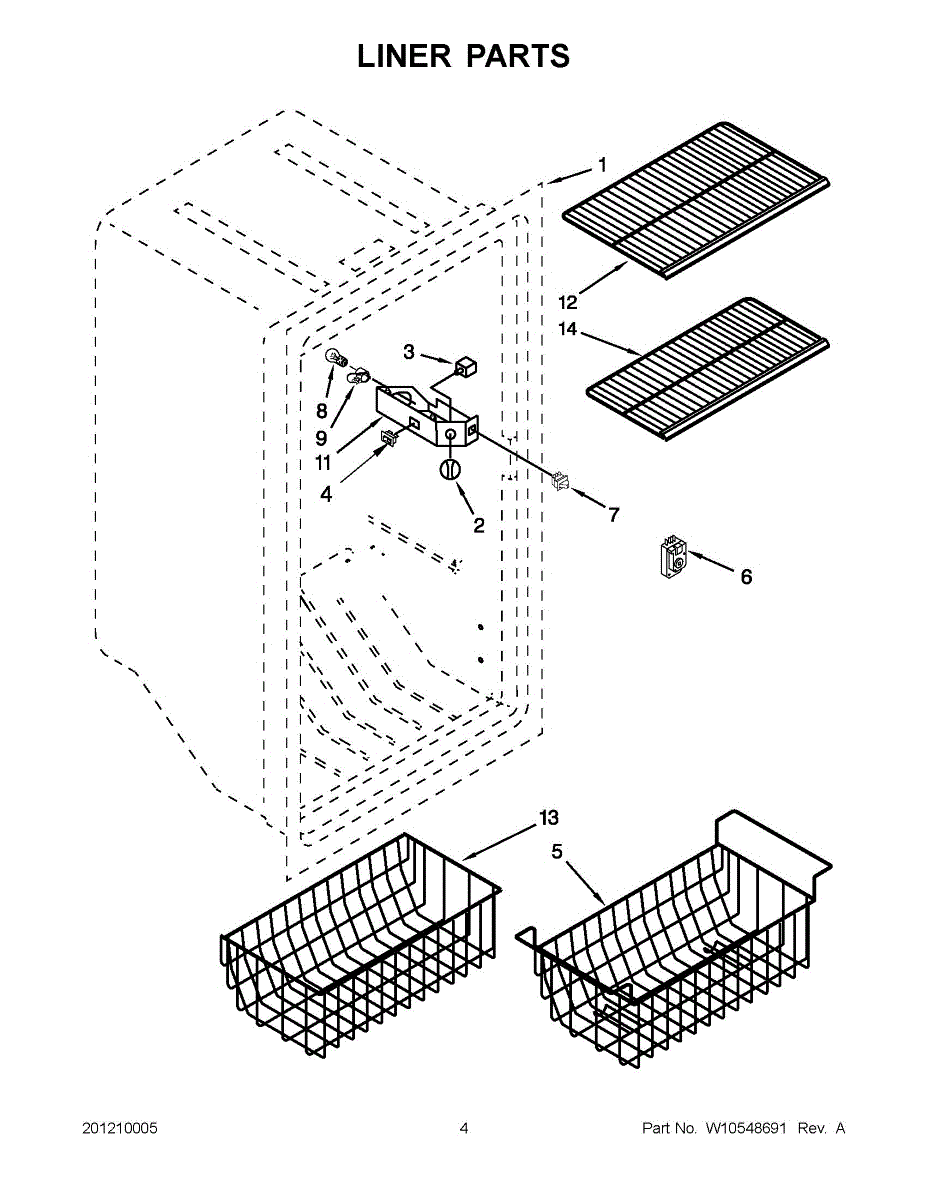 LINER PARTS

1
12
14
3
8
9
11
4
2
7
6
13
5

201210005
4
Part No. W10548691 Rev. A