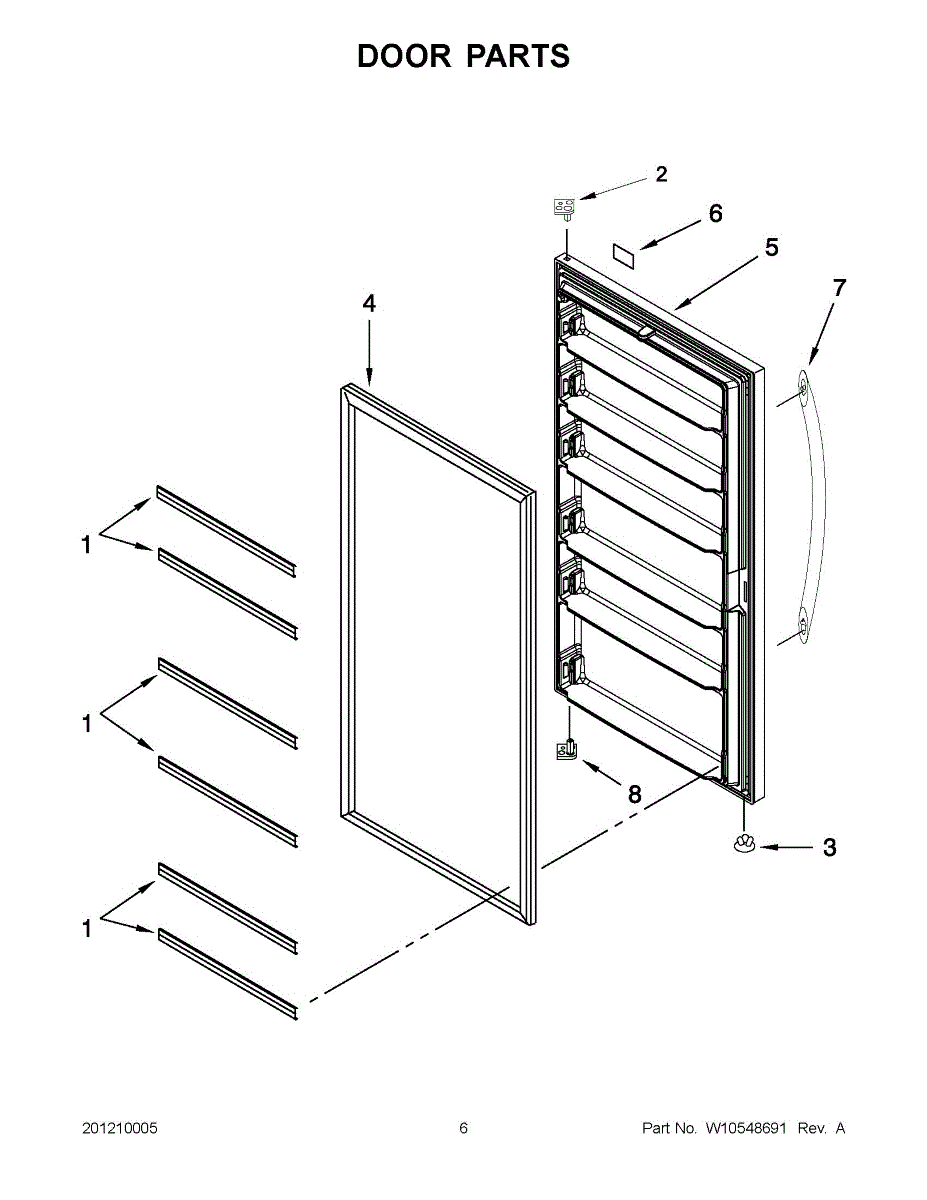 DOOR PARTS

2
6
5
7
4
1
1
1
8
3

201210005
6
Part No. W10548691 Rev. A