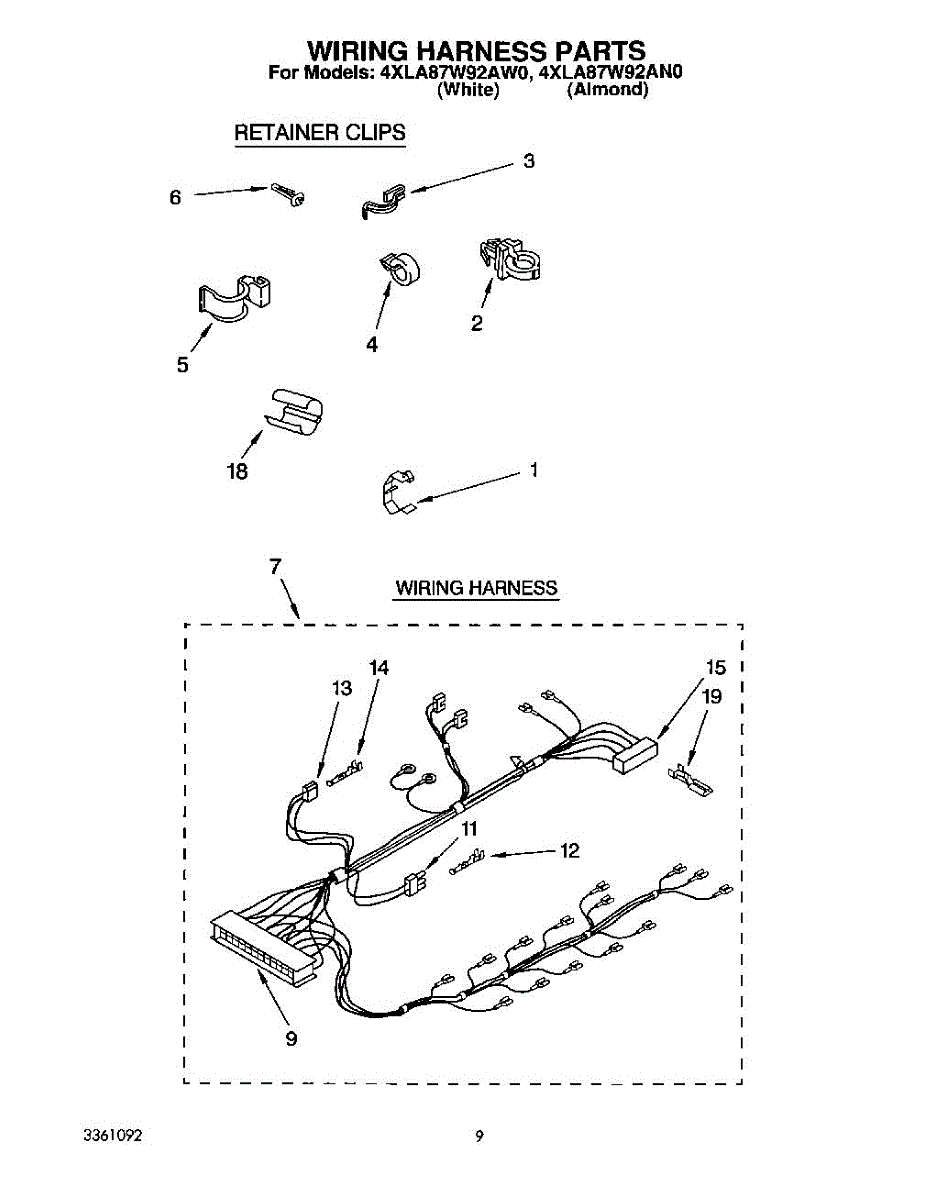 WIRING HARNESS PARTS
For Models: 4XLA87W92AW0, 4XLA87W92AN0
(White) (Almond)

RETAINER CLIPS

6
3
5
4
2
18
1

7
WIRING HARNESS

13
14
15
19
11
12
9

3361092
9