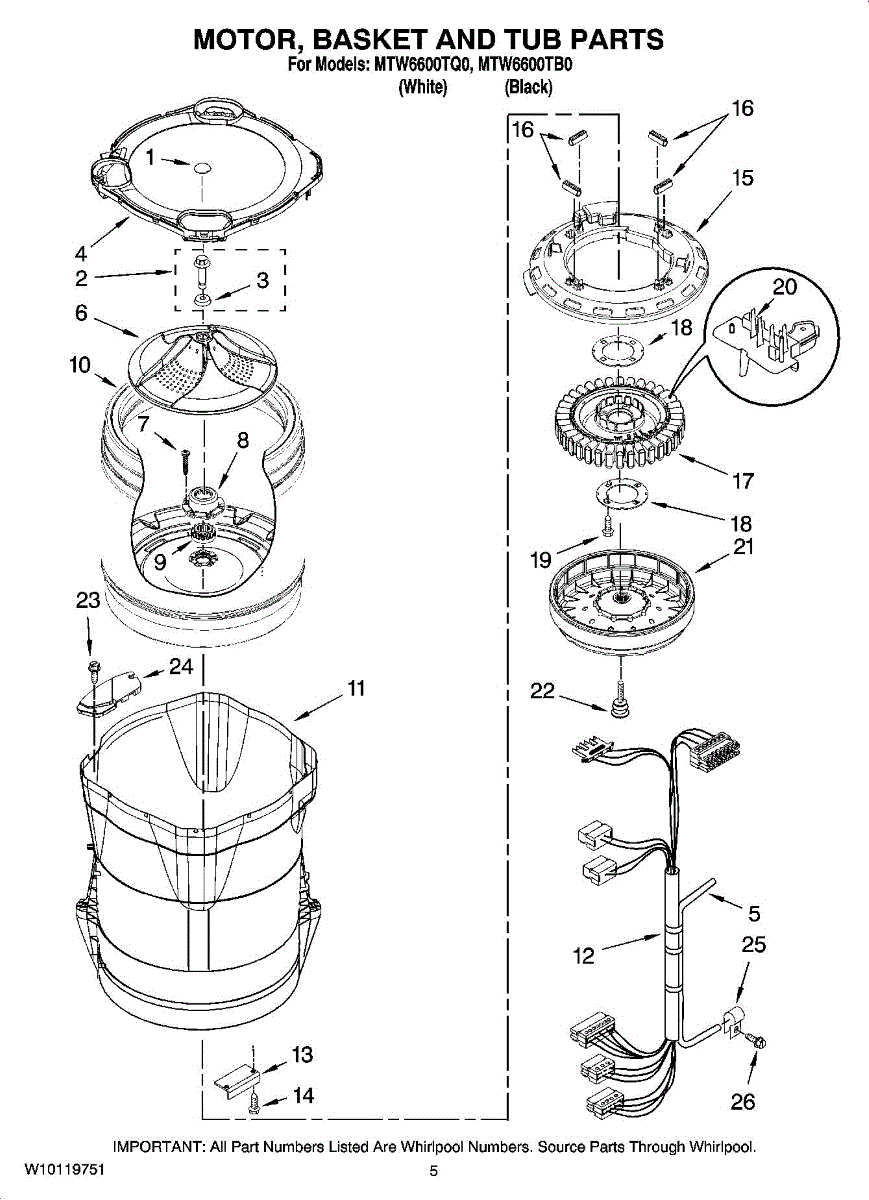 MOTOR, BASKET AND TUB PARTS
For Models: MTW6600TQ0, MTW6600TB0
(White) (Black)

1
4
2
3
6
10
7
8
9
23
24
11
13
14

16
16
15
20
18
17
18
19
21
22
5
12
25
26

IMPORTANT: All Part Numbers Listed Are Whirlpool Numbers. Source Parts Through Whirlpool.

W10119751

5