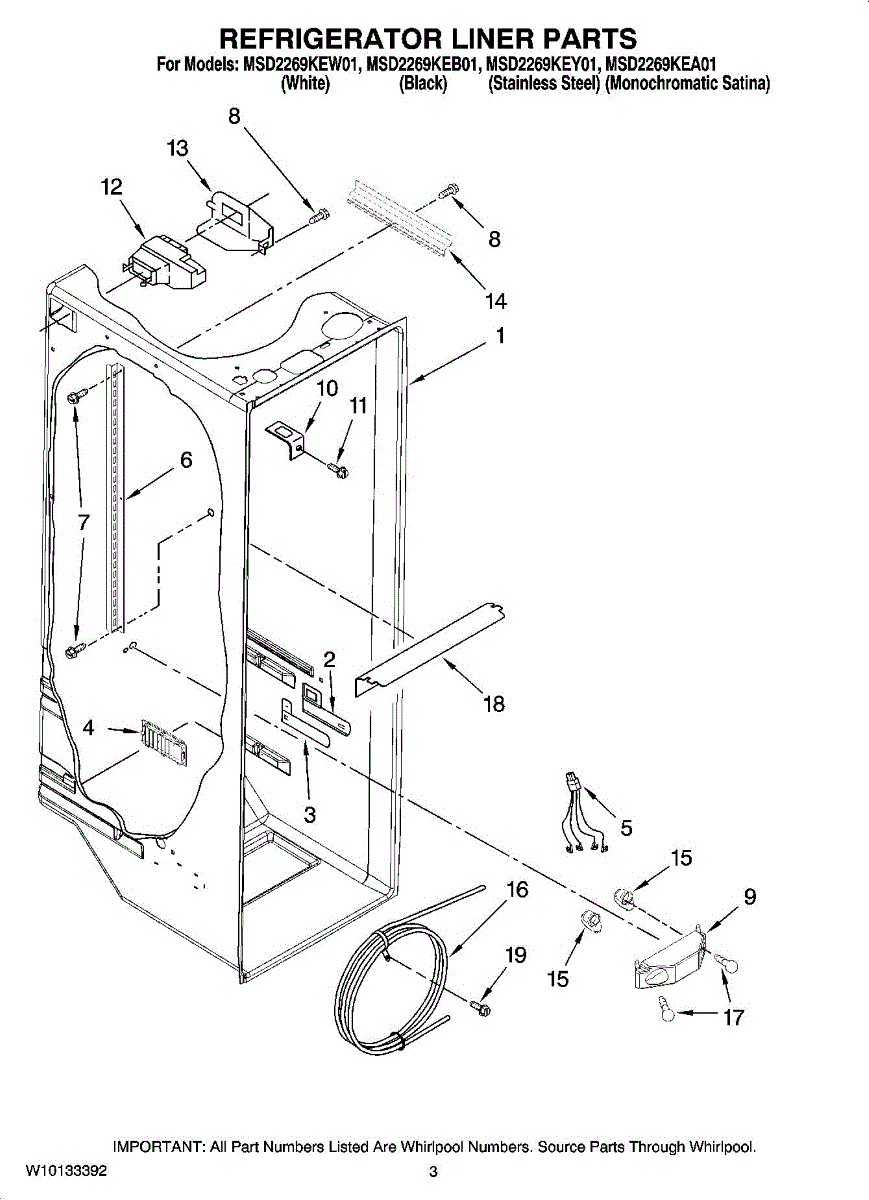 REFRIGERATOR LINER PARTS
For Models: MSD2269KEW01, MSD2269KEB01, MSD2269KEY01, MSD2269KEA01
(White) (Black) (Stainless Steel) (Monochromatic Satina)

8
13
12
8
14
1
10
11
6
7
2
18
4
3
5
15
16
9
19
15
17

IMPORTANT: All Part Numbers Listed Are Whirlpool Numbers. Source Parts Through Whirlpool.
W10133392 3