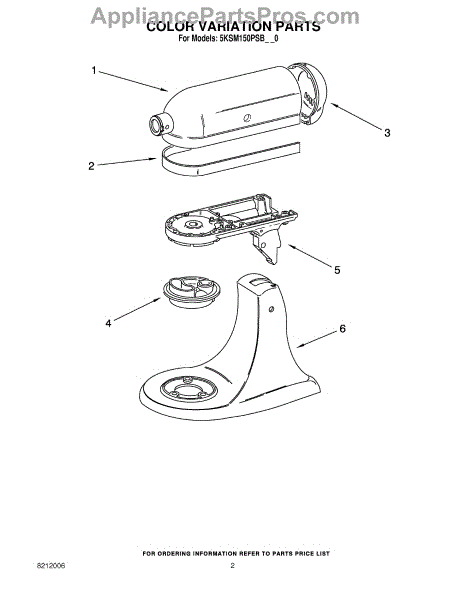 AppliancePartsPros.com
COLOR VARIATION PARTS
For Models: 5KSM150PSB_ _0

1

3

2

5

4

6

FOR ORDERING INFORMATION REFER TO PARTS PRICE LIST

8212006

2