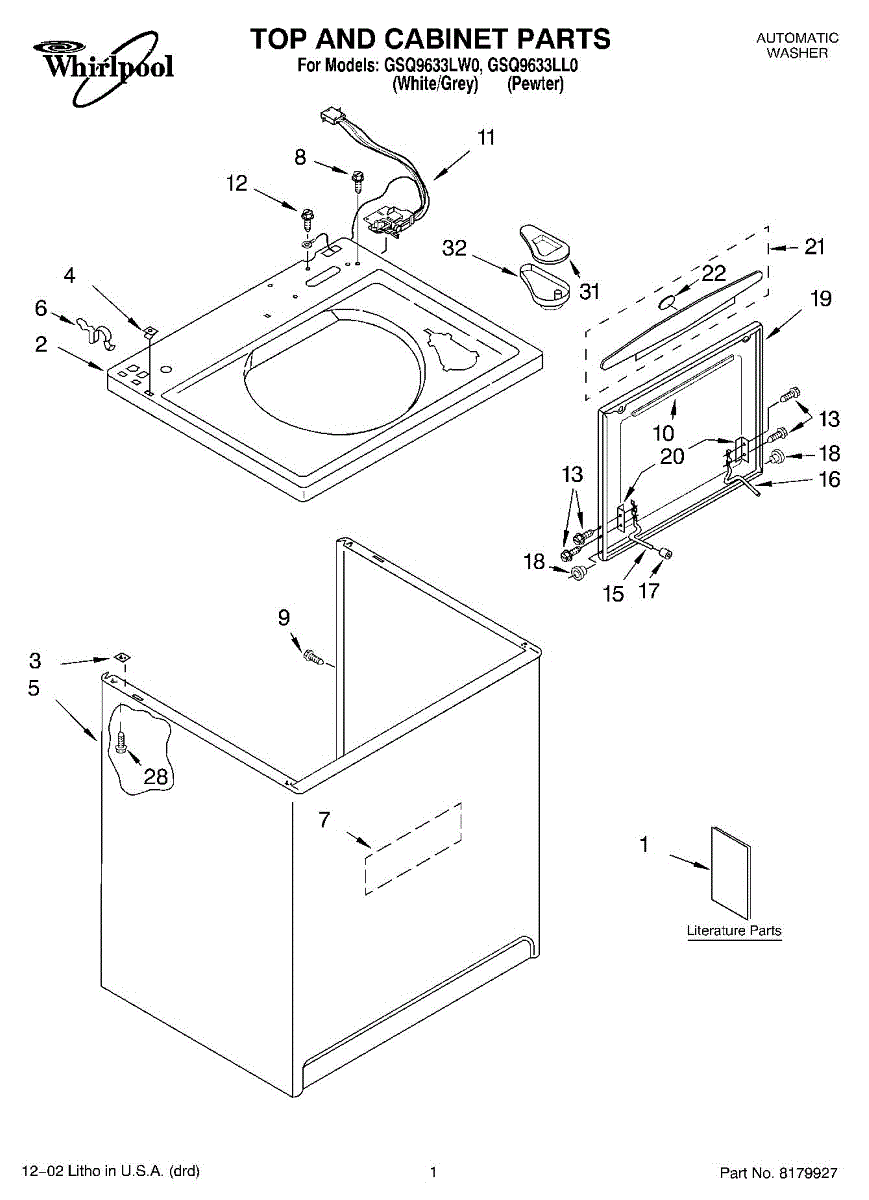 Whirlpool

TOP AND CABINET PARTS
For Models: GSQ9633LW0, GSQ9633LL0
(White/Grey) (Pewter)

AUTOMATIC WASHER

11
8
12
32
31
21
22
19
4
6
2
10
13
20
18
16
13
18
15
17
9
3
5
28
7
1
Literature Parts

12–02 Litho in U.S.A. (drd)

1

Part No. 8179927