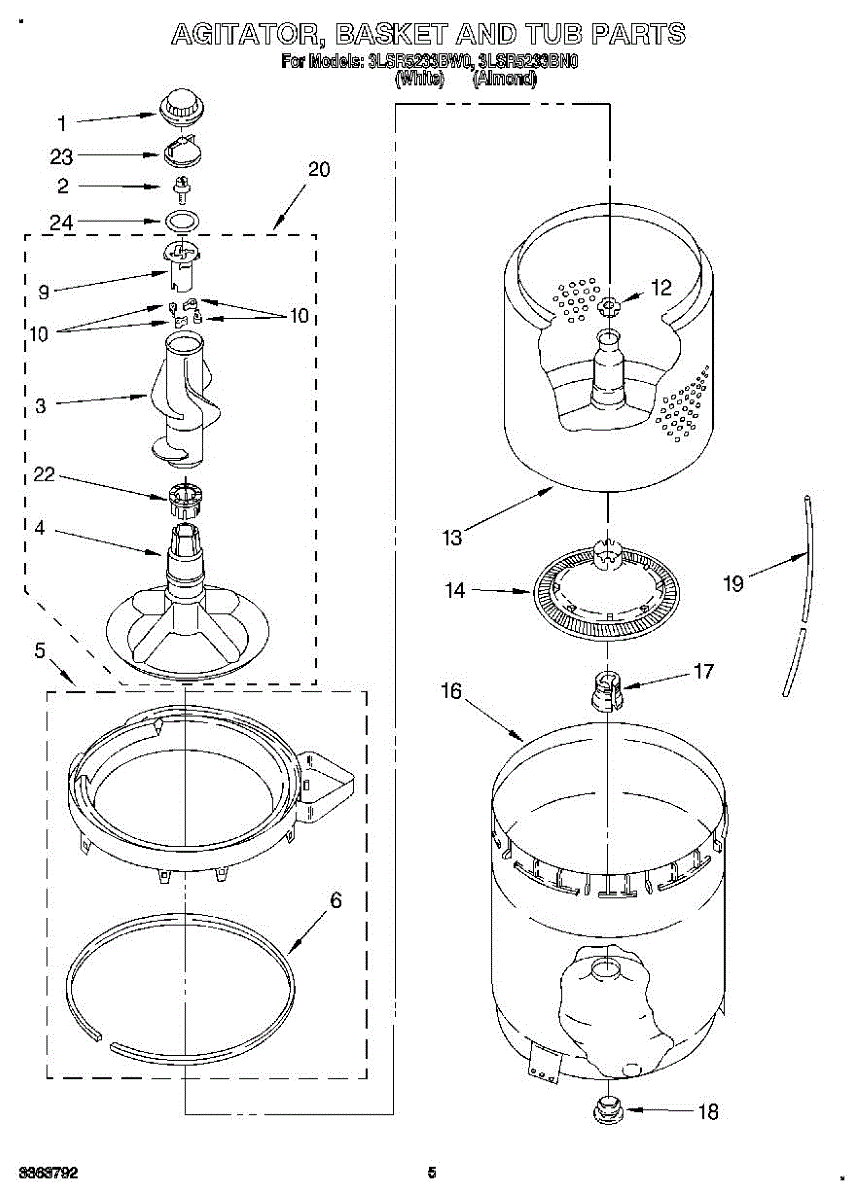 AGITATOR, BASKET AND TUB PARTS
For Models: 3LSR5233BW0, 3LSR5233BN0
(White) (Almond)

1
23
2
24
20
9
10
10
3
22
4
5
6
12
13
14
19
17
16
18

3363792
5