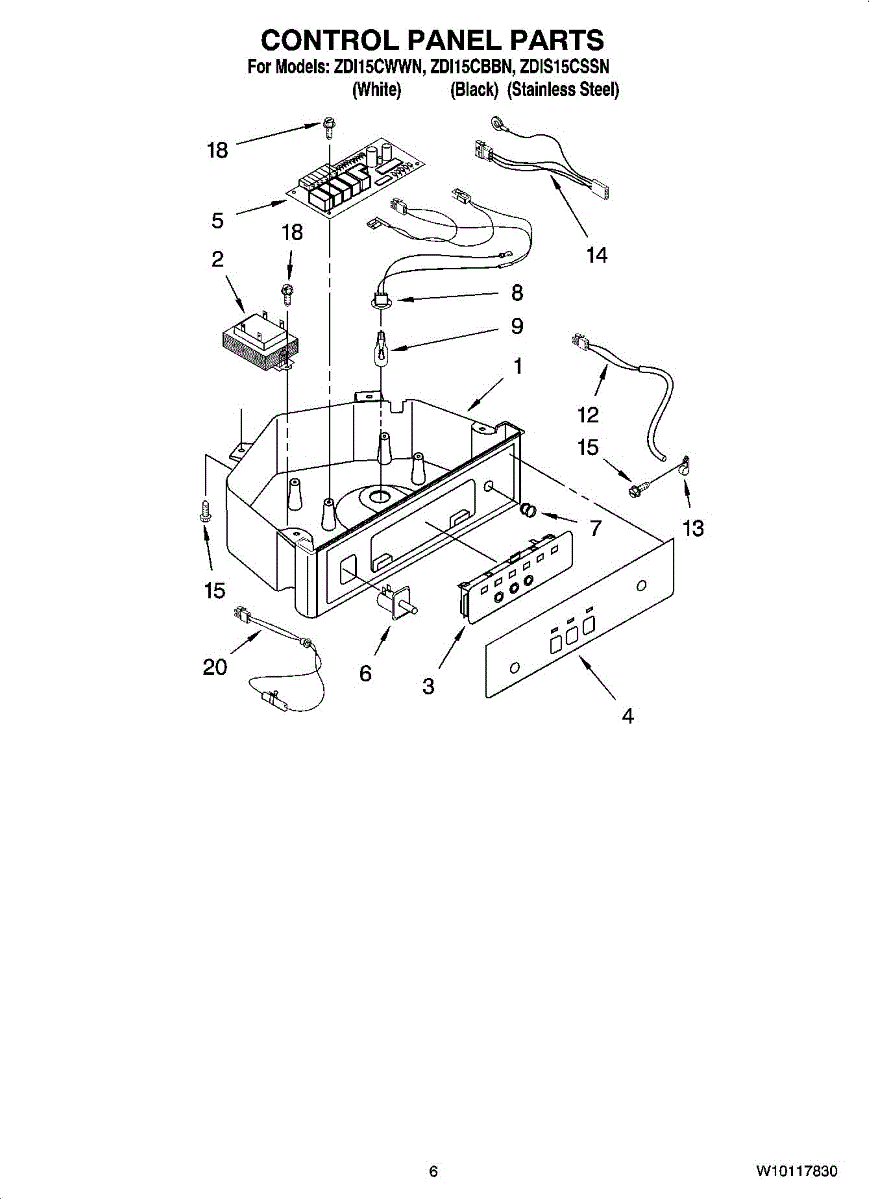 CONTROL PANEL PARTS
For Models: ZDI15CWWN, ZDI15CBBN, ZDIS15CSSN
(White) (Black) (Stainless Steel)

18
5
18
2
14
8
9
1
12
15
13
7
15
20
6
3
4

6
W10117830