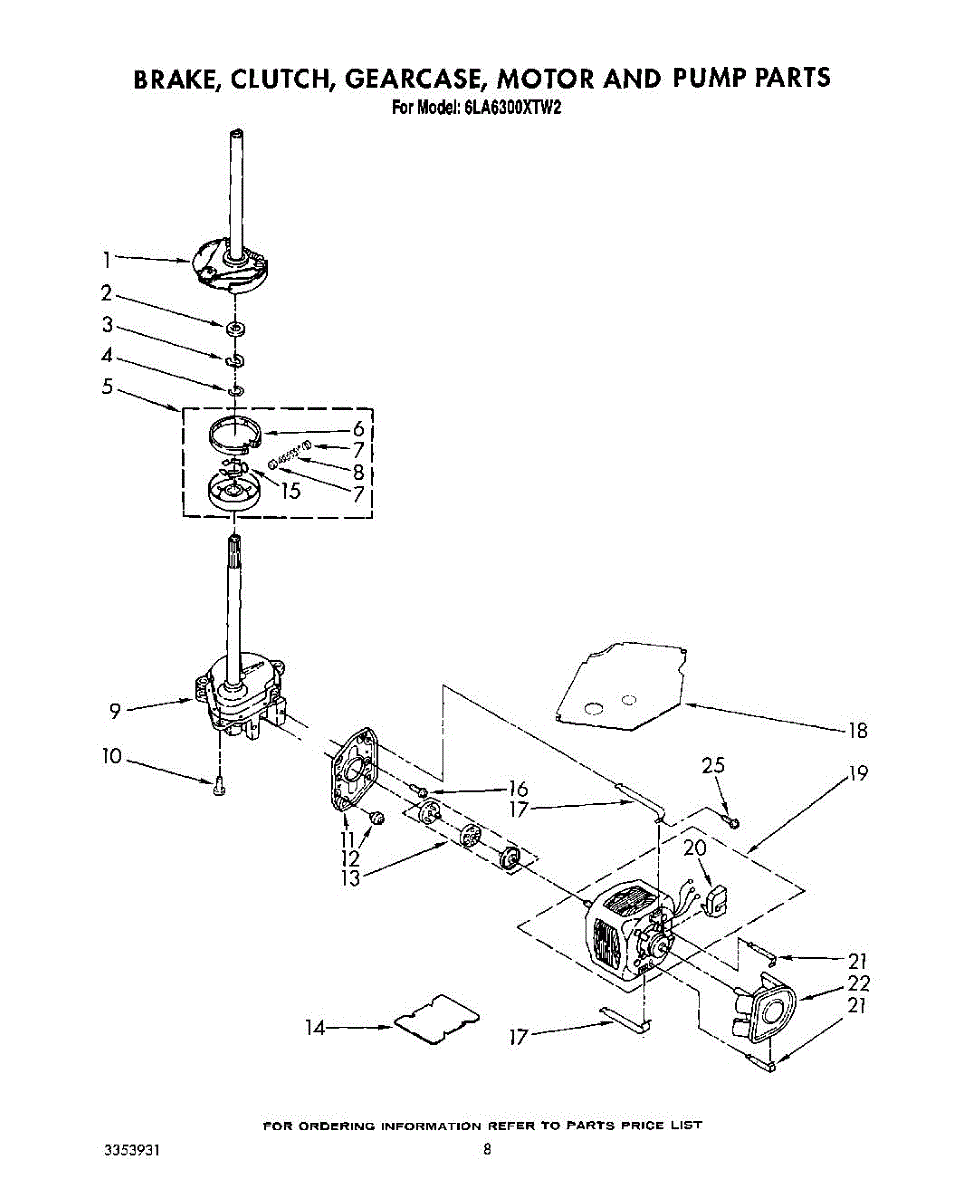 BRAKE, CLUTCH, GEARCASE, MOTOR AND PUMP PARTS
For Model: 6LA6300XTW2

1
2
3
4
5
6
7
8
7
15
9
10
11
12
13
16
17
18
25
19
20
21
22
21
14
17

FOR ORDERING INFORMATION REFER TO PARTS PRICE LIST

3353931

8