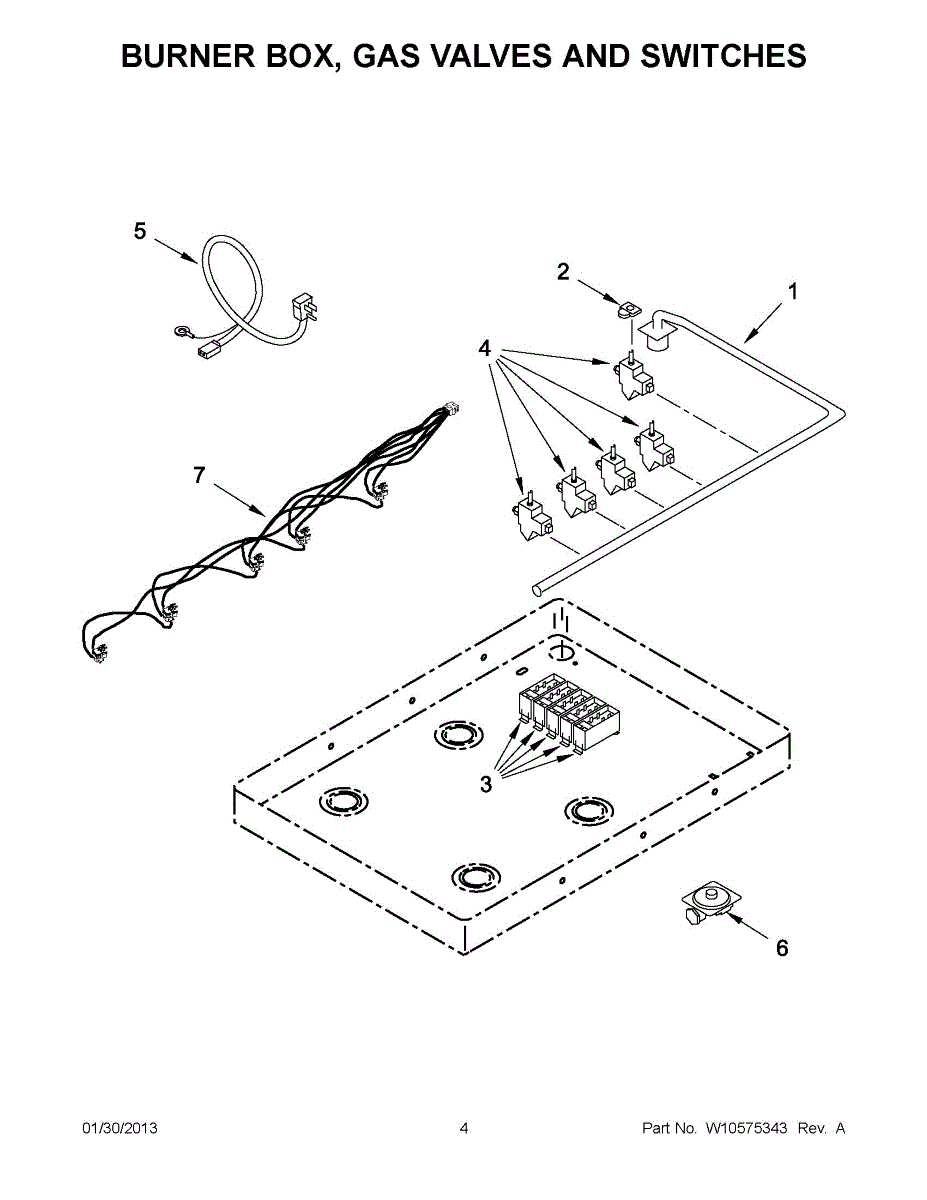 BURNER BOX, GAS VALVES AND SWITCHES

5

2

1

4

7

3

6

01/30/2013

4

Part No. W10575343 Rev. A