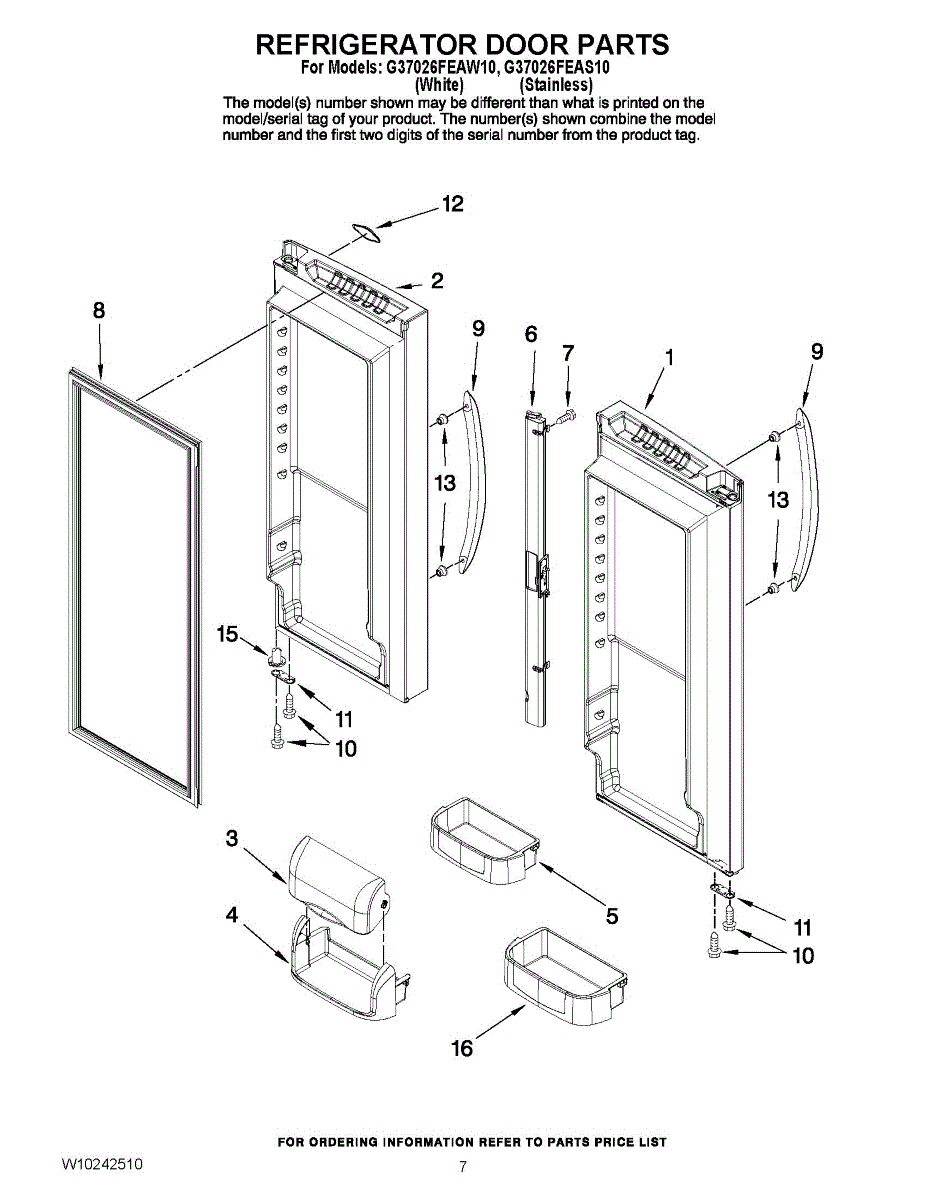 REFRIGERATOR DOOR PARTS

For Models: G37026FEAW10, G37026FEAS10
(White) (Stainless)

The model(s) number shown may be different than what is printed on the model/serial tag of your product. The number(s) shown combine the model number and the first two digits of the serial number from the product tag.

12
2
8
9
6
7
1
9
13
13
15
11
10
3
4
5
11
10
16

FOR ORDERING INFORMATION REFER TO PARTS PRICE LIST

W10242510

7