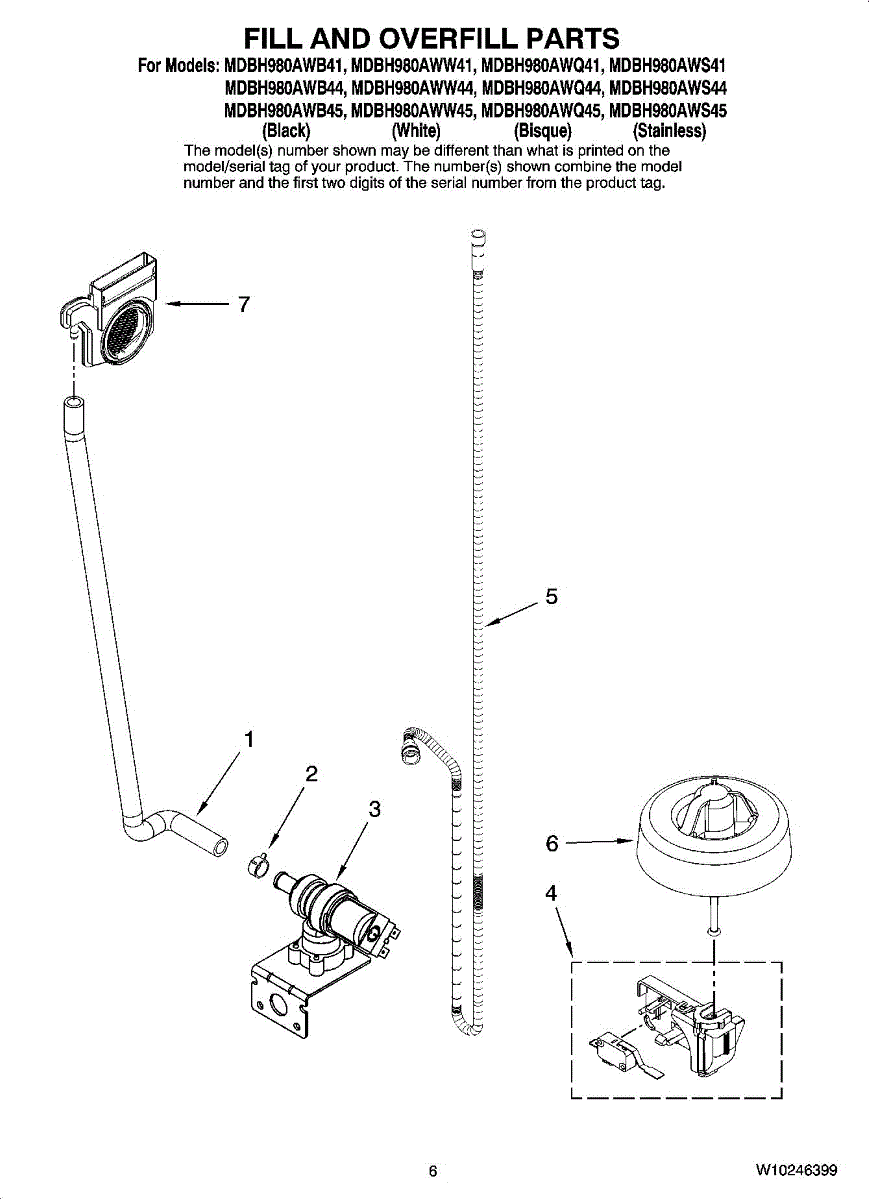 FILL AND OVERFILL PARTS

For Models: MDBH980AWB41, MDBH980AWW41, MDBH980AWQ41, MDBH980AWS41
MDBH980AWB44, MDBH980AWW44, MDBH980AWQ44, MDBH980AWS44
MDBH980AWB45, MDBH980AWW45, MDBH980AWQ45, MDBH980AWS45
(Black) (White) (Bisque) (Stainless)

The model(s) number shown may be different than what is printed on the model/serial tag of your product. The number(s) shown combine the model number and the first two digits of the serial number from the product tag.

7

5

1

2

3

6

4

6

W10246399