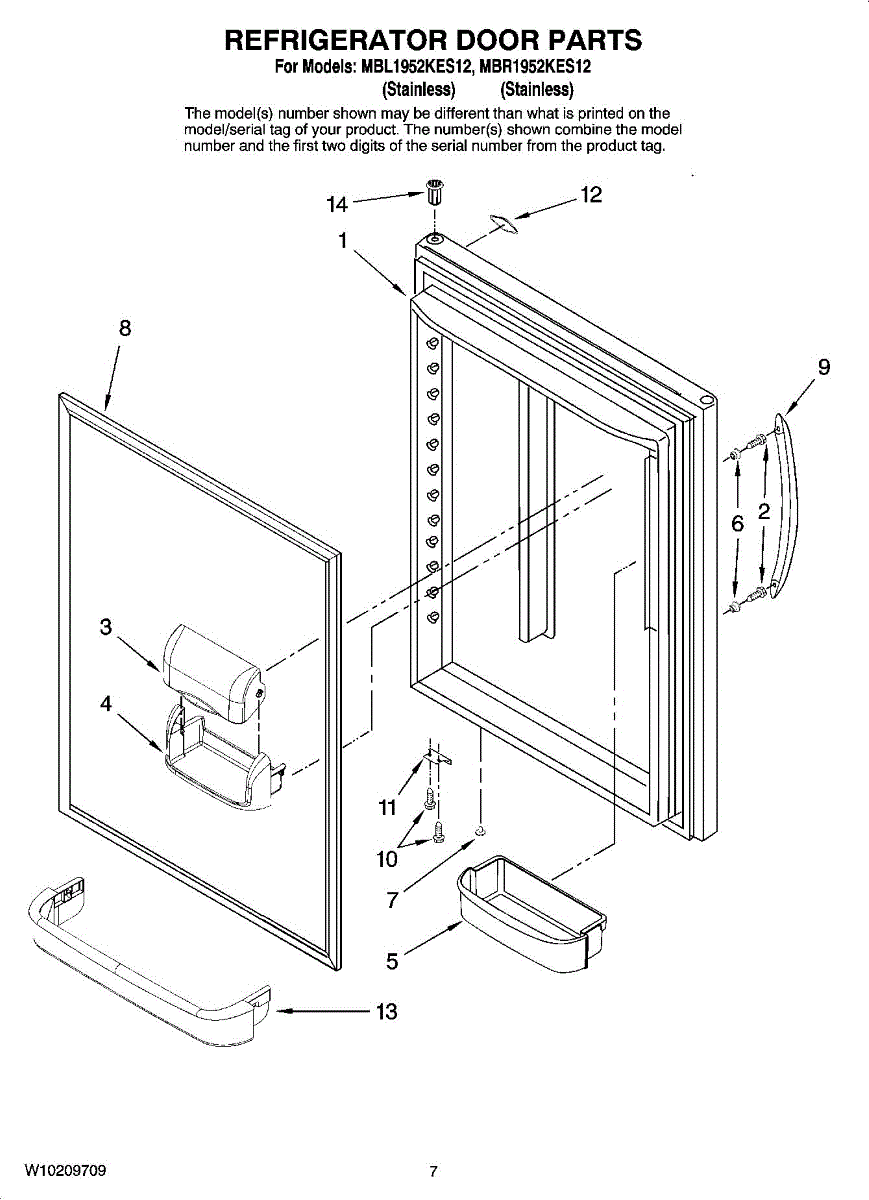 REFRIGERATOR DOOR PARTS
For Models: MBL1952KES12, MBR1952KES12
(Stainless) (Stainless)

The model(s) number shown may be different than what is printed on the model/serial tag of your product. The number(s) shown combine the model number and the first two digits of the serial number from the product tag.

14
12
1
8
9
6
2
3
4
11
10
7
5
13

W10209709
7