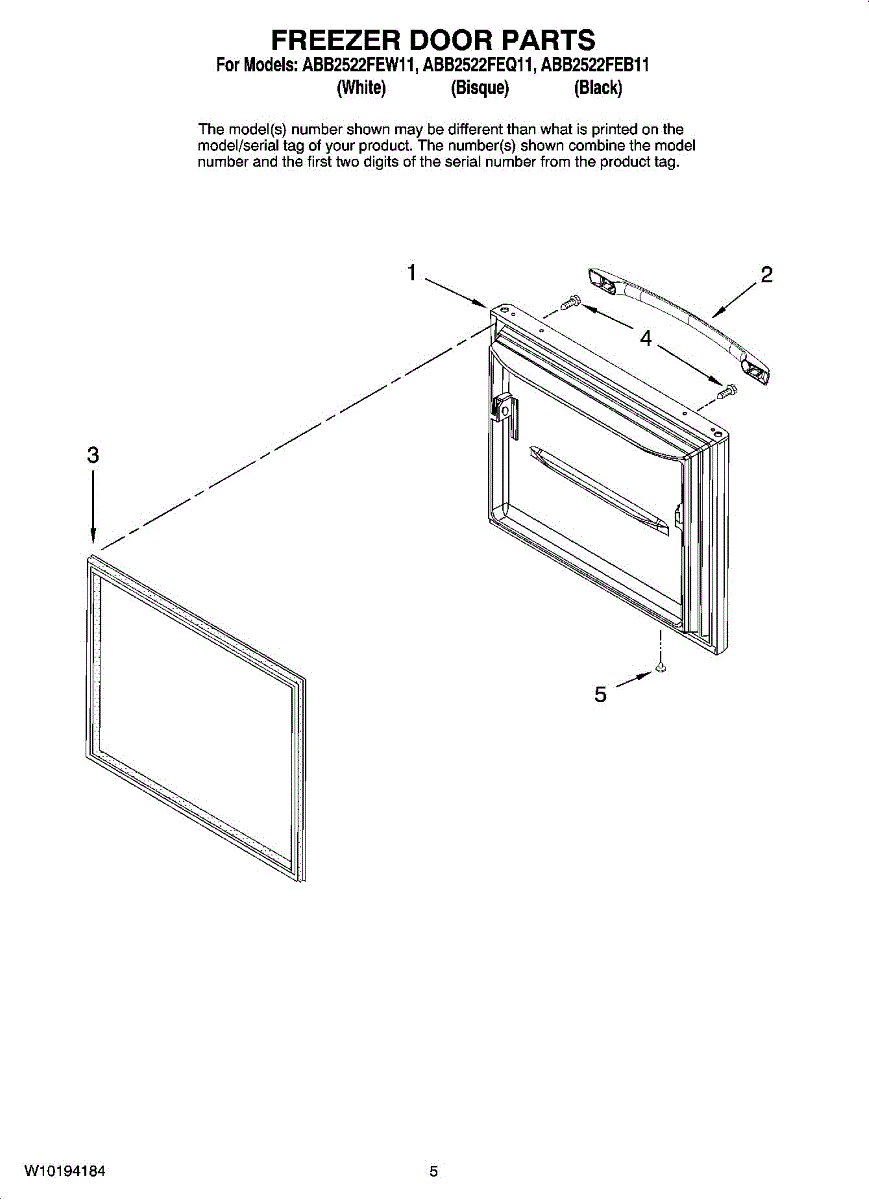 FREEZER DOOR PARTS
For Models: ABB2522FEW11, ABB2522FEQ11, ABB2522FEB11
(White) (Bisque) (Black)

The model(s) number shown may be different than what is printed on the model/serial tag of your product. The number(s) shown combine the model number and the first two digits of the serial number from the product tag.

1
2
4
3
5

W10194184
5