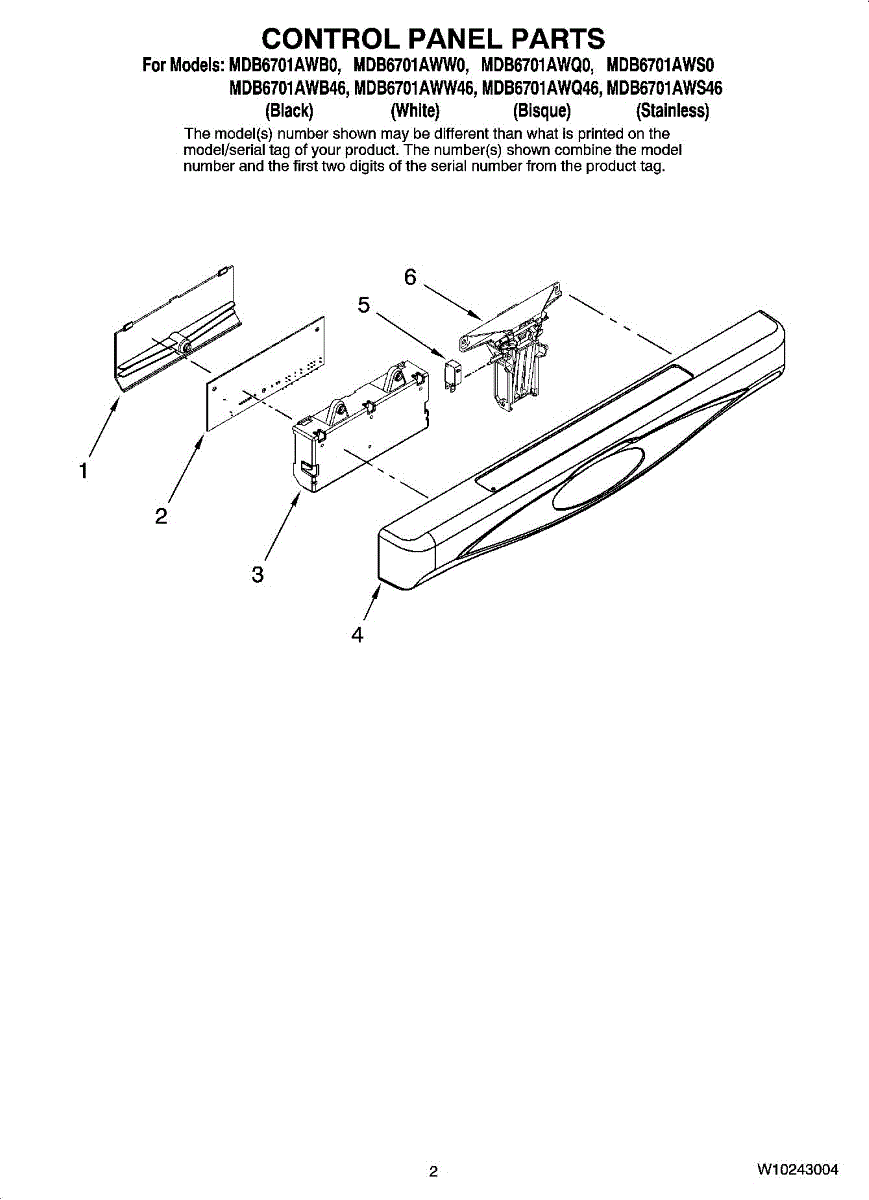 CONTROL PANEL PARTS

For Models: MDB6701AWB0, MDB6701AWW0, MDB6701AWQ0, MDB6701AWS0
MDB6701AWB46, MDB6701AWW46, MDB6701AWQ46, MDB6701AWS46
(Black) (White) (Bisque) (Stainless)

The model(s) number shown may be different than what is printed on the model/serial tag of your product. The number(s) shown combine the model number and the first two digits of the serial number from the product tag.

6
5
1
2
3
4

2

W10243004