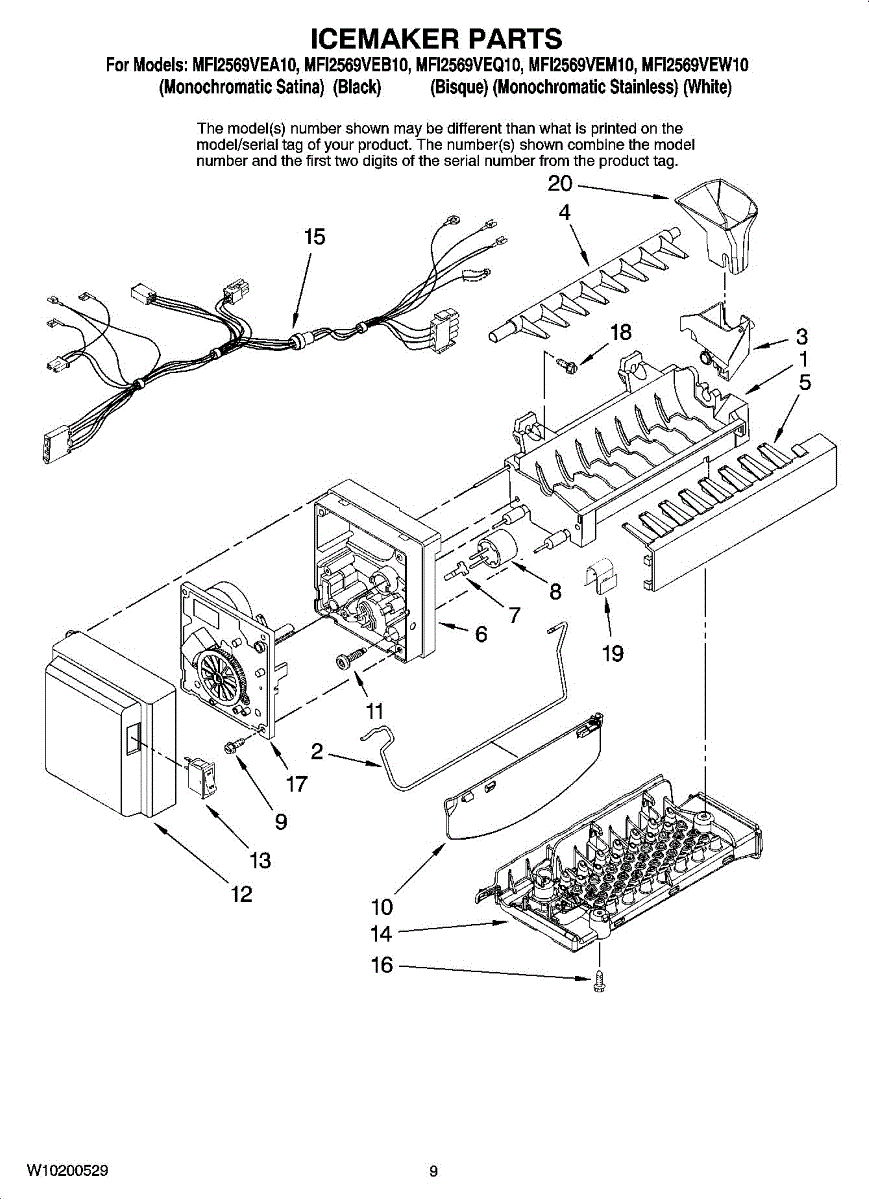 ICEMAKER PARTS

For Models: MFI2569VEA10, MFI2569VEB10, MFI2569VEQ10, MFI2569VEM10, MFI2569VEW10
(Monochromatic Satina) (Black) (Bisque) (Monochromatic Stainless) (White)

The model(s) number shown may be different than what is printed on the model/serial tag of your product. The number(s) shown combine the model number and the first two digits of the serial number from the product tag.

20
4
15
18
3
1
5
8
7
6
19
11
2
17
9
13
12
10
14
16

W10200529

9