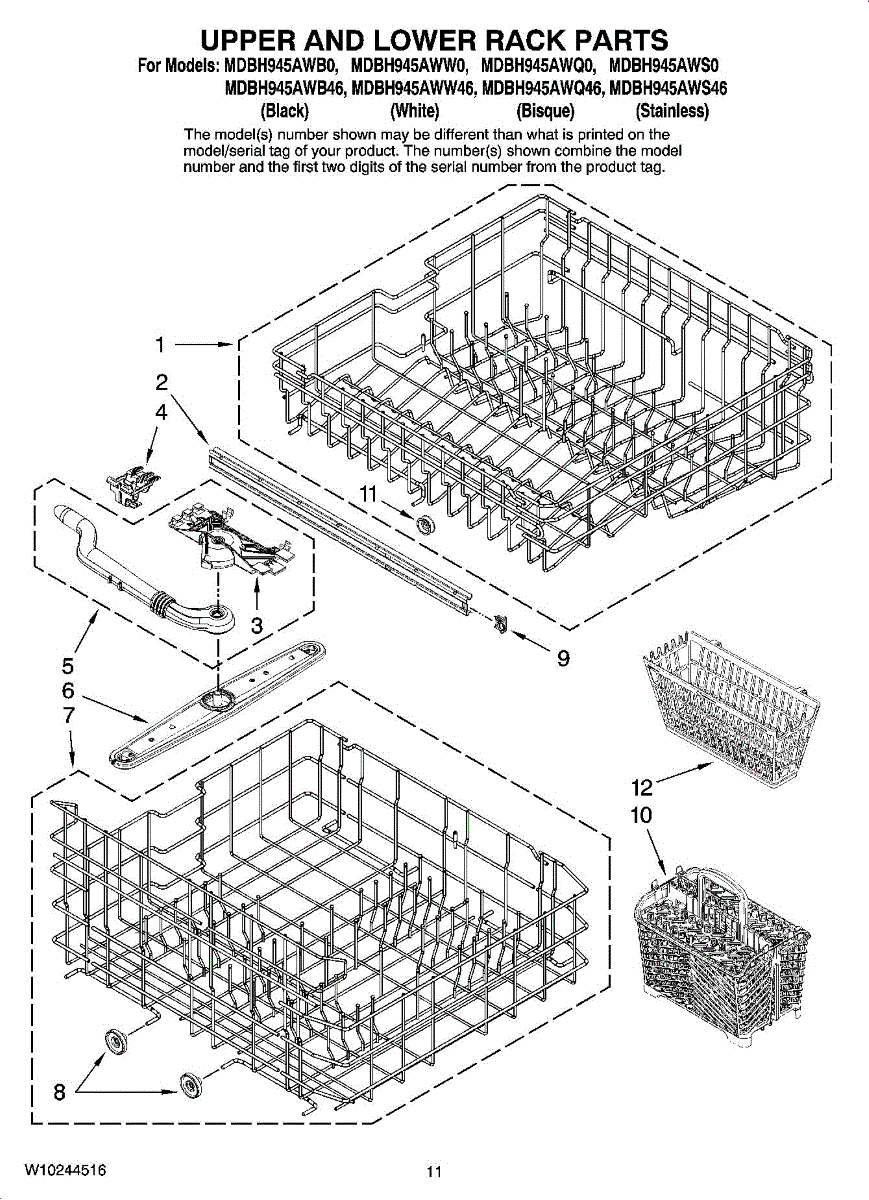 UPPER AND LOWER RACK PARTS

For Models: MDBH945AWB0, MDBH945AWW0, MDBH945AWQ0, MDBH945AWS0
MDBH945AWB46, MDBH945AWW46, MDBH945AWQ46, MDBH945AWS46
(Black) (White) (Bisque) (Stainless)

The model(s) number shown may be different than what is printed on the model/serial tag of your product. The number(s) shown combine the model number and the first two digits of the serial number from the product tag.

1
2
4
11
3
9
5
6
7
12
10
8

W10244516

11