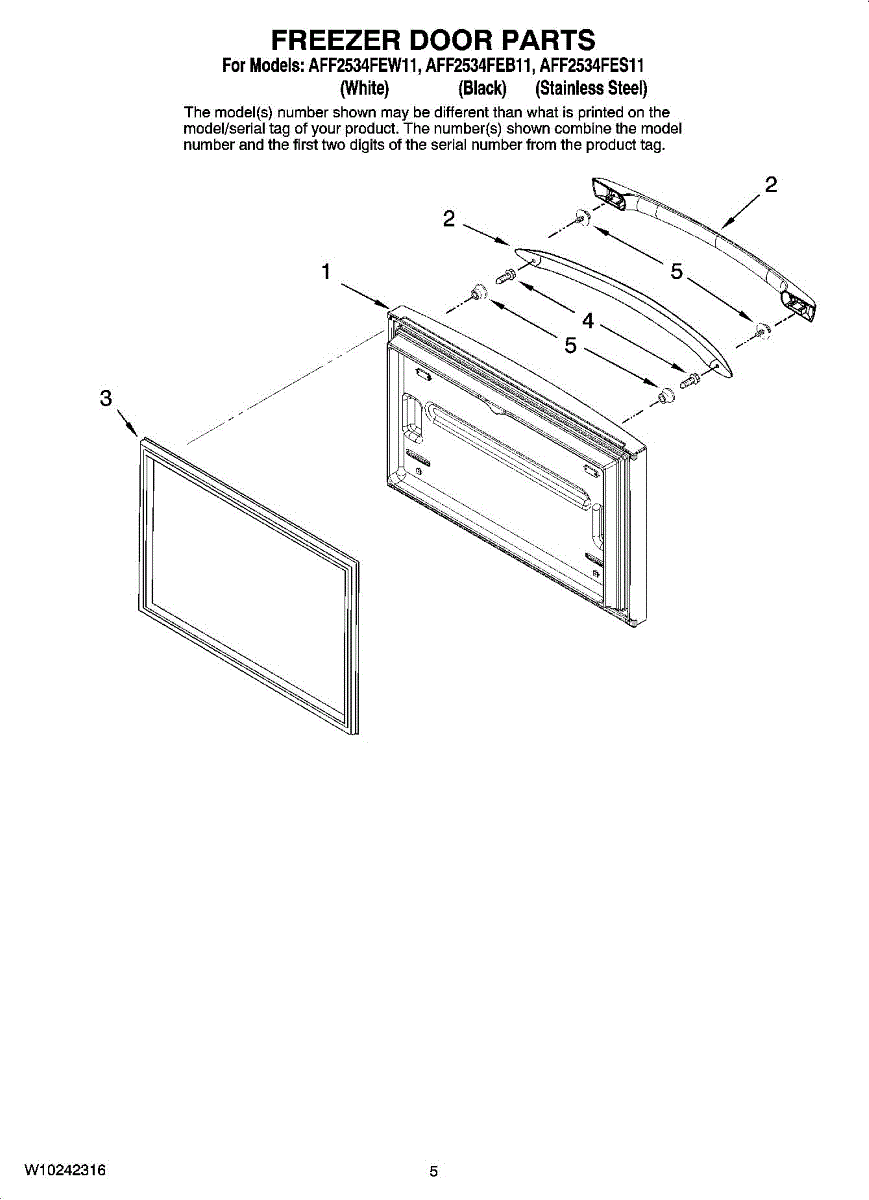 FREEZER DOOR PARTS
For Models: AFF2534FEW11, AFF2534FEB11, AFF2534FES11
(White) (Black) (Stainless Steel)

The model(s) number shown may be different than what is printed on the model/serial tag of your product. The number(s) shown combine the model number and the first two digits of the serial number from the product tag.

2
2
1
5
4
5
3

W10242316
5