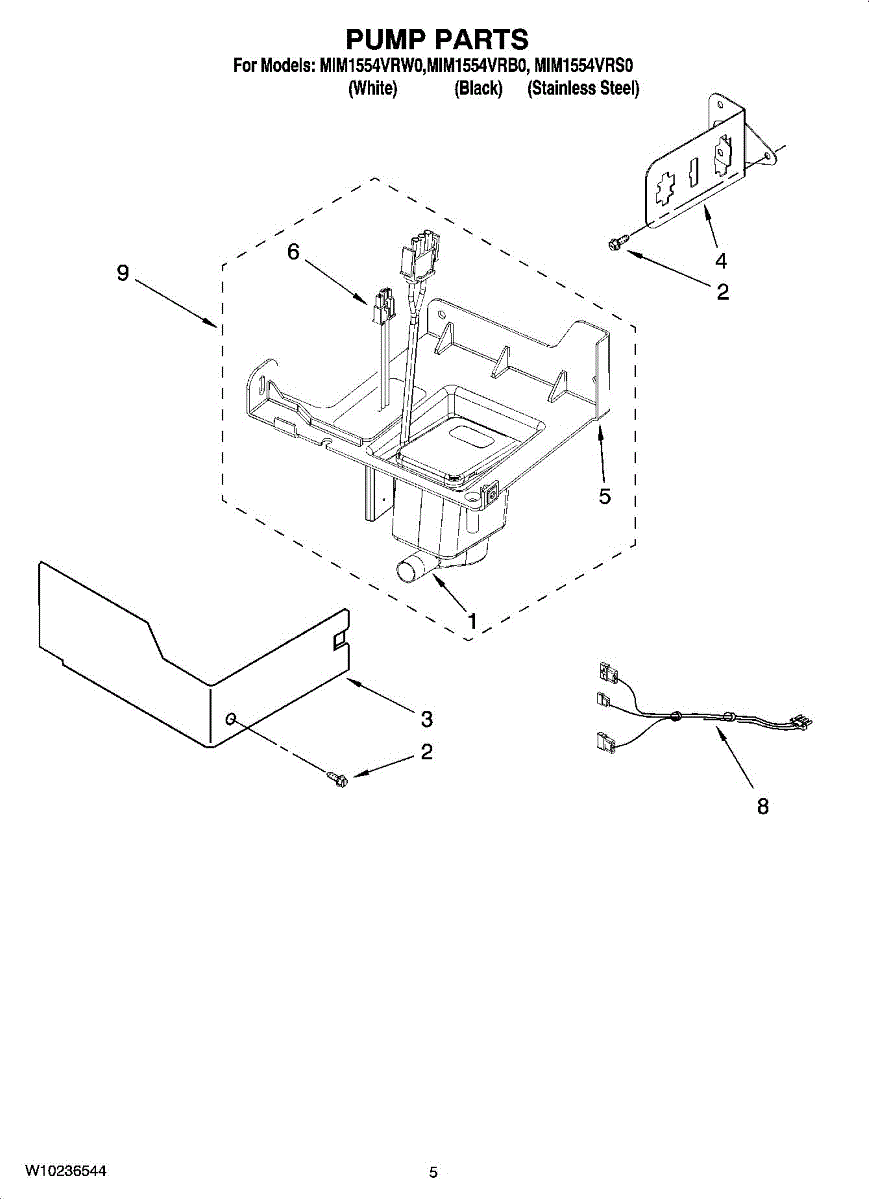 PUMP PARTS
For Models: MIM1554VRW0,MIM1554VRB0, MIM1554VRS0
(White) (Black) (Stainless Steel)

9
6
4
2
5
1
3
2
8

W10236544
5