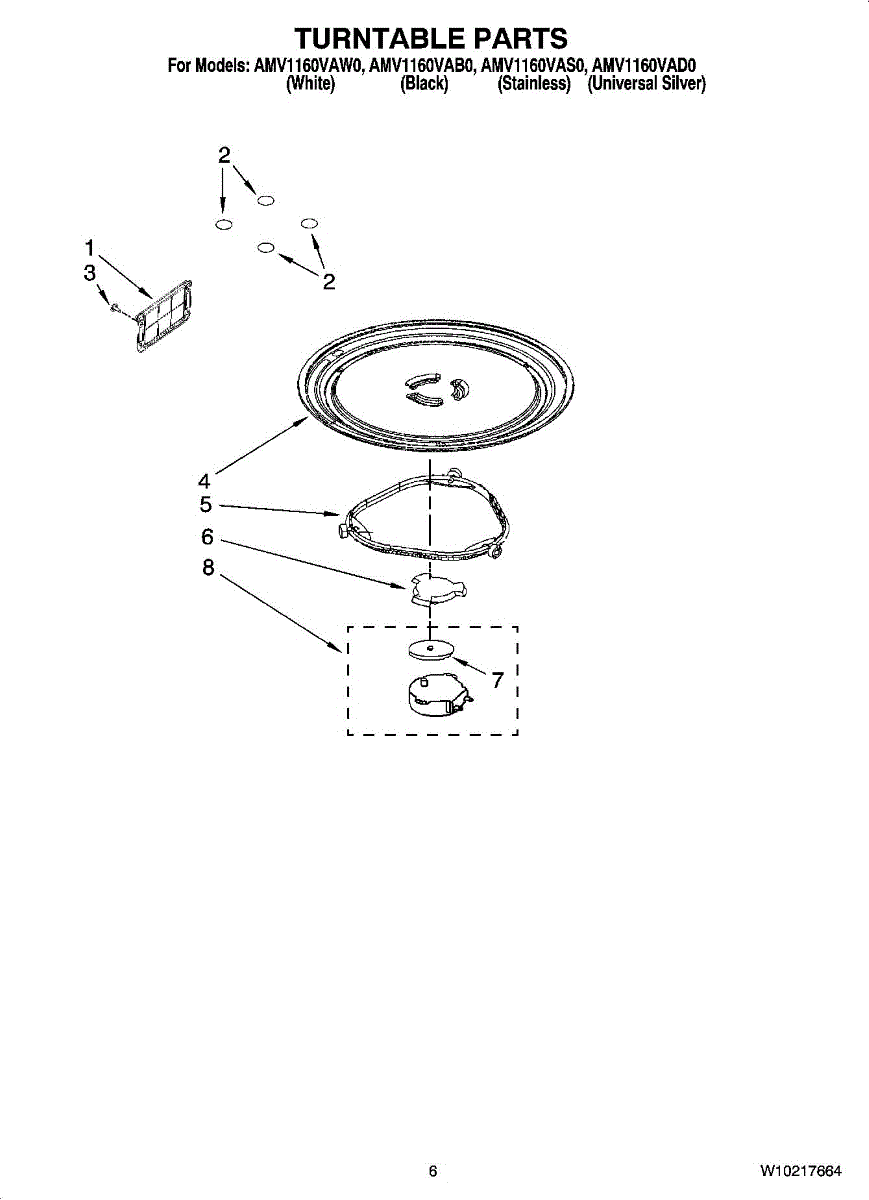 TURNTABLE PARTS
For Models: AMV1160VAW0, AMV1160VAB0, AMV1160VAS0, AMV1160VAD0
(White) (Black) (Stainless) (Universal Silver)

2
1
3
2
4
5
6
8
7

6
W10217664